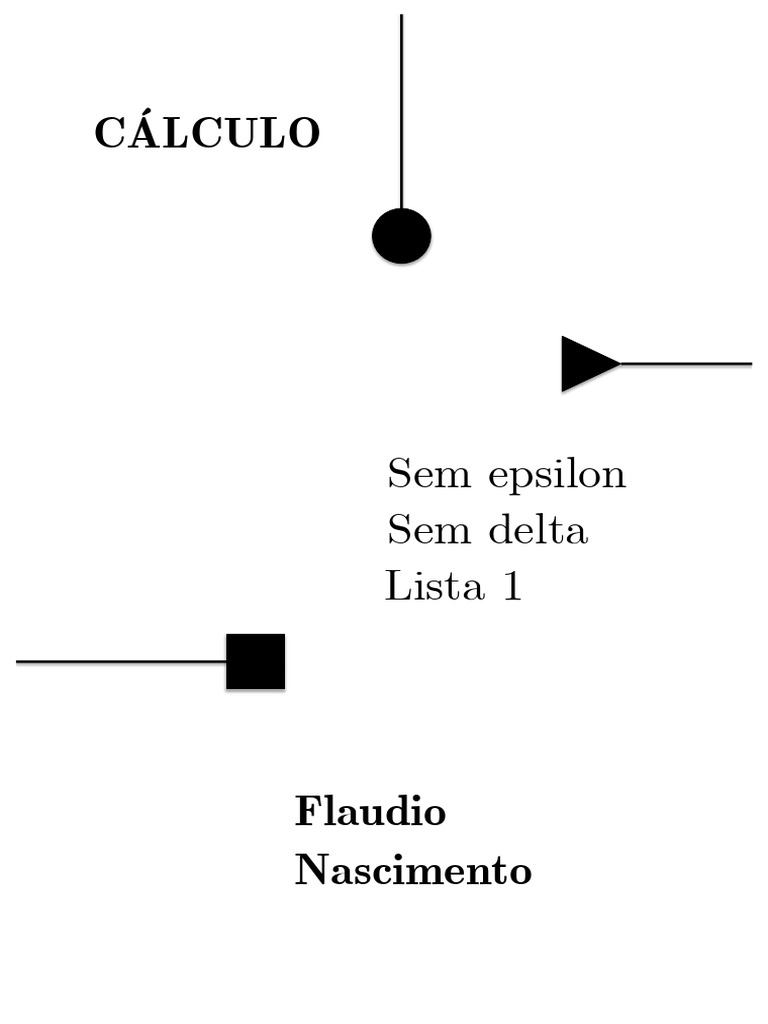 CÁLCULO

Sem epsilon
Sem delta
Lista 1

Flaudio
Nascimento