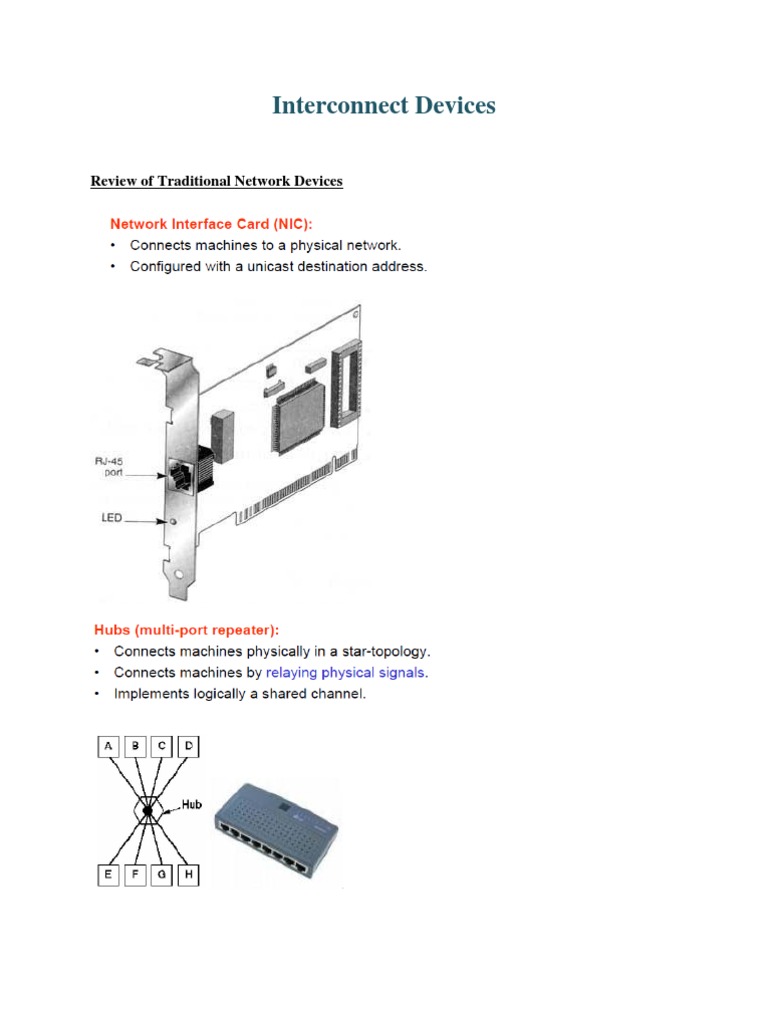 Interconnect Devices

Review of Traditional Network Devices

Network Interface Card (NIC):
• Connects machines to a physical network.
• Configured with a unicast destination address.

RJ-45 port

LED

Hubs (multi-port repeater):
• Connects machines physically in a star-topology.
• Connects machines by relaying physical signals.
• Implements logically a shared channel.

A B C D

Hub

E F G H