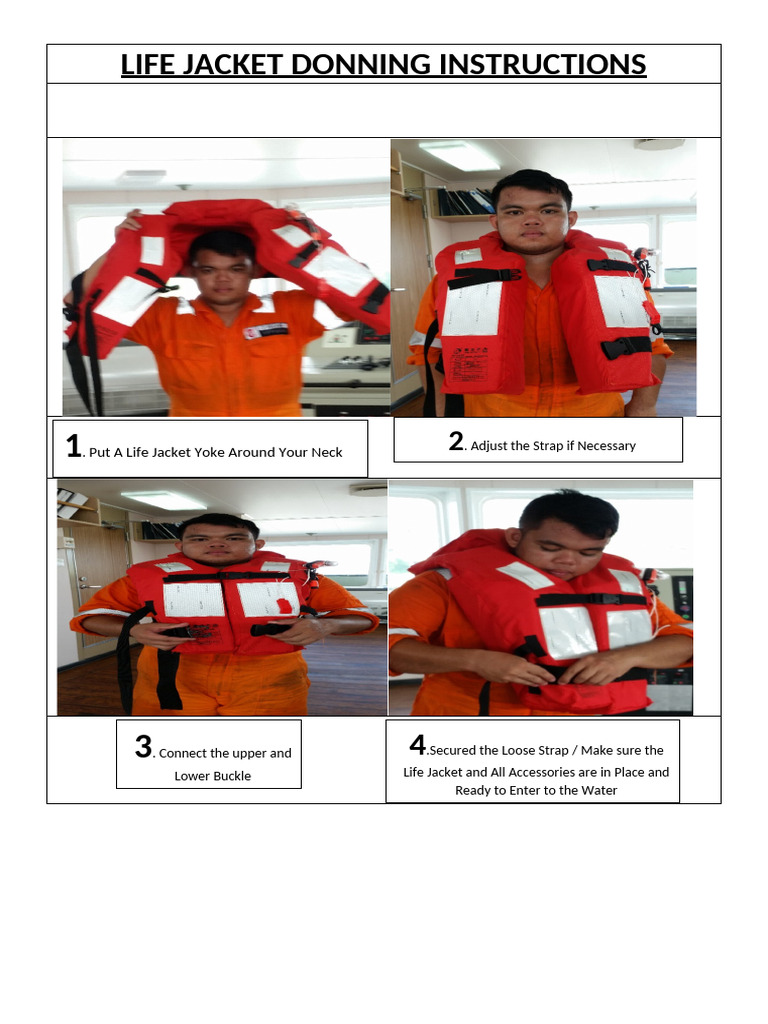 LIFE JACKET DONNING INSTRUCTIONS

1. Put A Life Jacket Yoke Around Your Neck

2. Adjust the Strap if Necessary

3. Connect the upper and Lower Buckle

4.Secured the Loose Strap / Make sure the Life Jacket and All Accessories are in Place and Ready to Enter to the Water