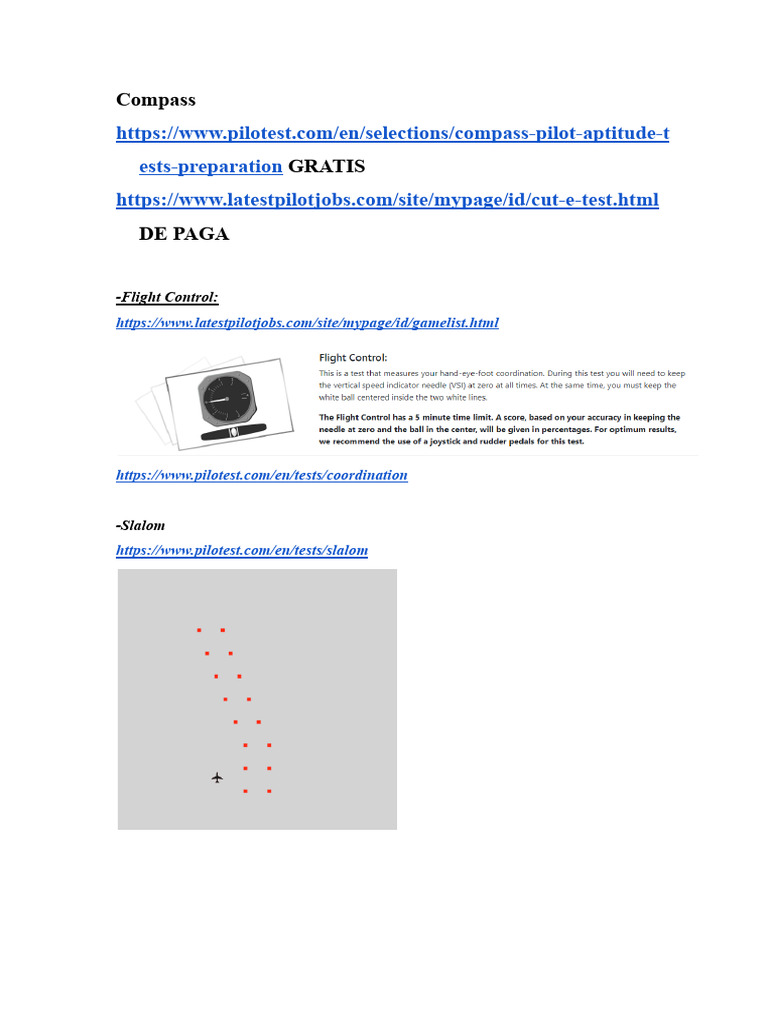 Compass

https://www.pilotest.com/en/selections/compass-pilot-aptitude-tests-preparation GRATIS

https://www.latestpilotjobs.com/site/mypage/id/cut-e-test.html DE PAGA

-Flight Control:

https://www.latestpilotjobs.com/site/mypage/id/gamelist.html

Flight Control:

This is a test that measures your hand-eye-foot coordination. During this test you will need to keep the vertical speed indicator needle (VSI) at zero at all times. At the same time, you must keep the white ball centered inside the two white lines.

The Flight Control has a 5 minute time limit. A score, based on your accuracy in keeping the needle at zero and the ball in the center, will be given in percentages. For optimum results, we recommend the use of a joystick and rudder pedals for this test.

https://www.pilotest.com/en/tests/coordination

-Slalom

https://www.pilotest.com/en/tests/slalom