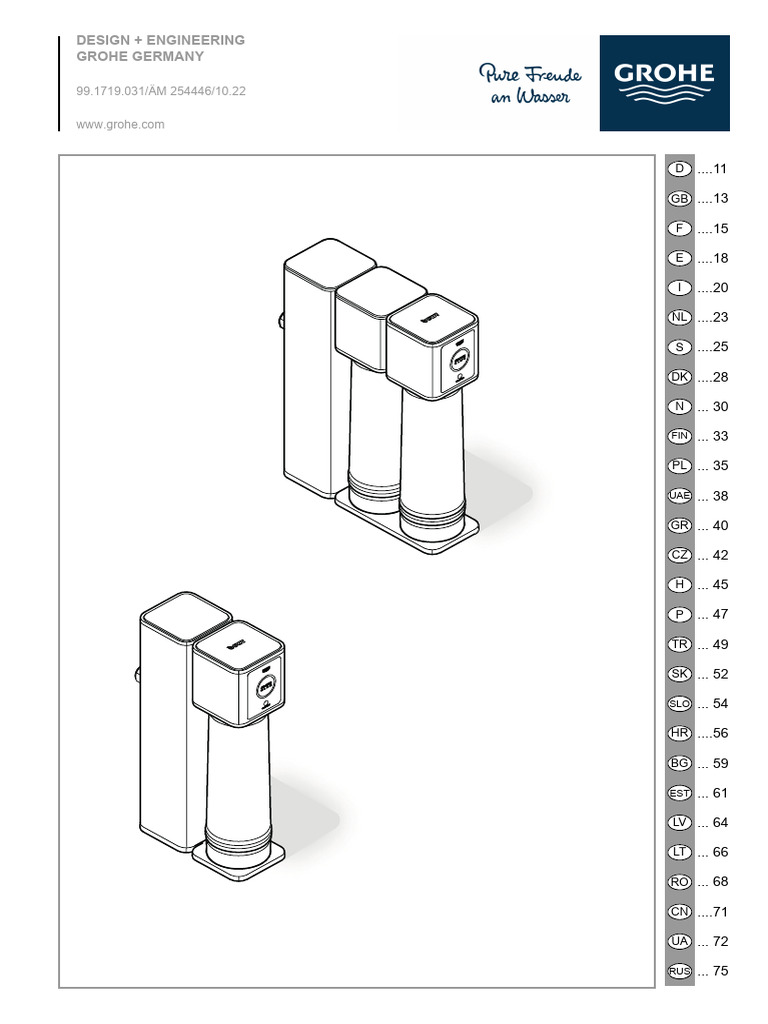 DESIGN + ENGINEERING
GROHE GERMANY

99.1719.031/ÄM 254446/10.22

www.grohe.com

Pure Freude an Wasser

GROHE

D ....11
GB ....13
F ....15
E ....18
I ....20
NL ....23
S ....25
DK ....28
N ... 30
FIN ... 33
PL ... 35
UAE ... 38
GR ... 40
CZ ... 42
H ... 45
P ... 47
TR ... 49
SK ... 52
SLO ... 54
HR ....56
BG ... 59
EST ... 61
LV ... 64
LT ... 66
RO ... 68
CN ....71
UA ... 72
RUS ... 75