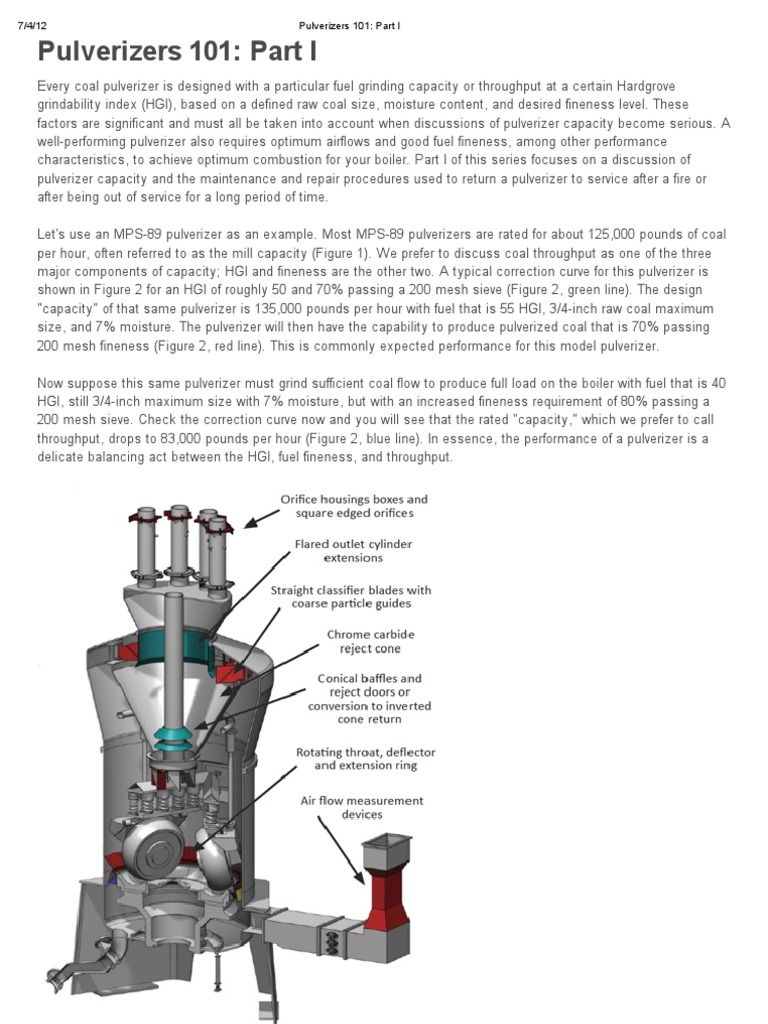 7/4/12 Pulverizers 101: Part I

Pulverizers 101: Part I

Every coal pulverizer is designed with a particular fuel grinding capacity or throughput at a certain Hardgrove grindability index (HGI), based on a defined raw coal size, moisture content, and desired fineness level. These factors are significant and must all be taken into account when discussions of pulverizer capacity become serious. A well-performing pulverizer also requires optimum airflows and good fuel fineness, among other performance characteristics, to achieve optimum combustion for your boiler. Part I of this series focuses on a discussion of pulverizer capacity and the maintenance and repair procedures used to return a pulverizer to service after a fire or after being out of service for a long period of time.

Let's use an MPS-89 pulverizer as an example. Most MPS-89 pulverizers are rated for about 125,000 pounds of coal per hour, often referred to as the mill capacity (Figure 1). We prefer to discuss coal throughput as one of the three major components of capacity; HGI and fineness are the other two. A typical correction curve for this pulverizer is shown in Figure 2 for an HGI of roughly 50 and 70% passing a 200 mesh sieve (Figure 2, green line). The design "capacity" of that same pulverizer is 135,000 pounds per hour with fuel that is 55 HGI, 3/4-inch raw coal maximum size, and 7% moisture. The pulverizer will then have the capability to produce pulverized coal that is 70% passing 200 mesh fineness (Figure 2, red line). This is commonly expected performance for this model pulverizer.

Now suppose this same pulverizer must grind sufficient coal flow to produce full load on the boiler with fuel that is 40 HGI, still 3/4-inch maximum size with 7% moisture, but with an increased fineness requirement of 80% passing a 200 mesh sieve. Check the correction curve now and you will see that the rated "capacity," which we prefer to call throughput, drops to 83,000 pounds per hour (Figure 2, blue line). In essence, the performance of a pulverizer is a delicate balancing act between the HGI, fuel fineness, and throughput.

Orifice housings boxes and square edged orifices

Flared outlet cylinder extensions

Straight classifier blades with coarse particle guides

Chrome carbide reject cone

Conical baffles and reject doors or conversion to inverted cone return

Rotating throat, deflector and extension ring

Air flow measurement devices