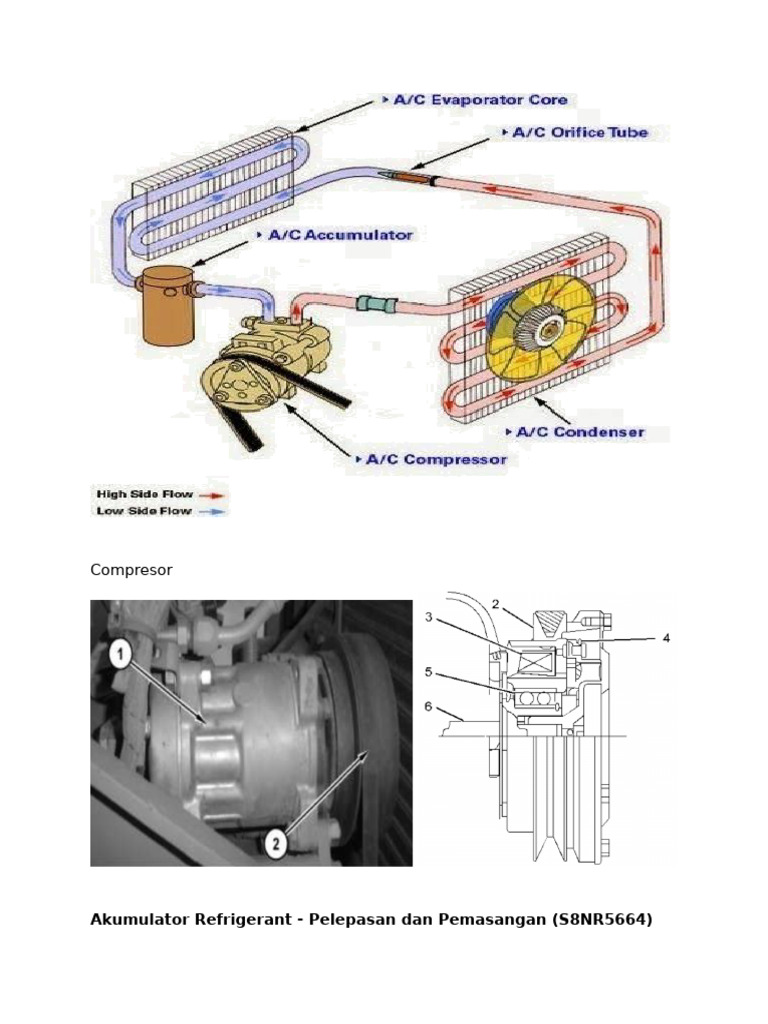 A/C Evaporator Core
A/C Orifice Tube
A/C Accumulator
A/C Condenser
A/C Compressor
High Side Flow
Low Side Flow

Compresor

1
2

2
3
4
5
6

**Akumulator Refrigerant - Pelepasan dan Pemasangan (S8NR5664)**