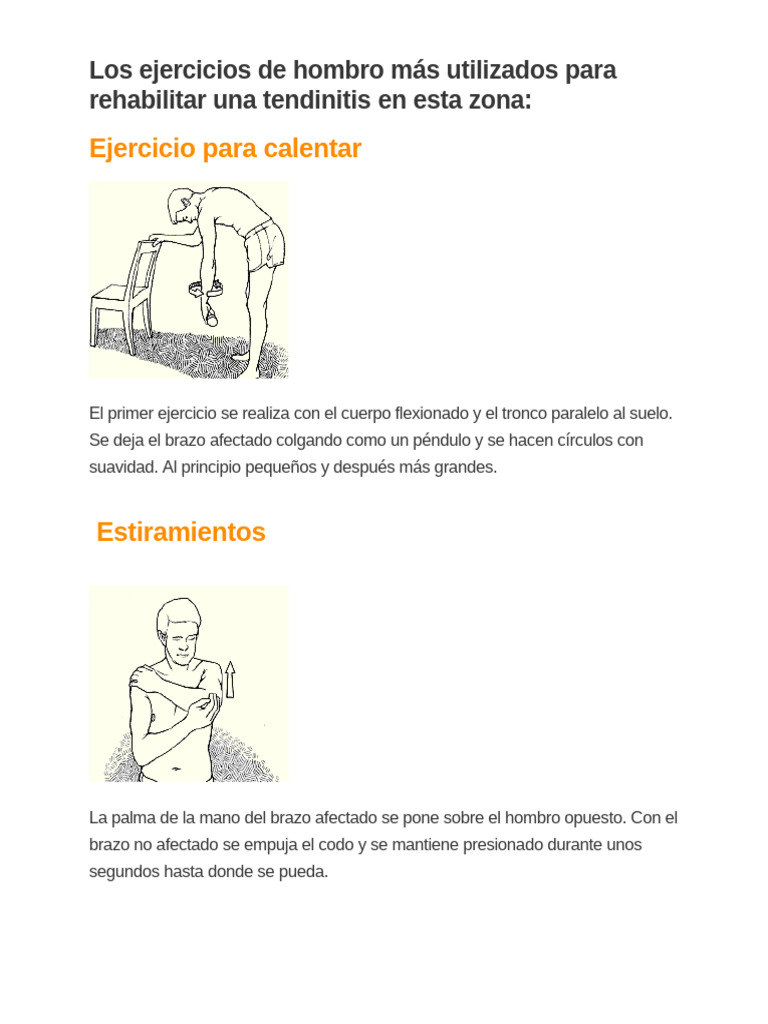 Los ejercicios de hombro más utilizados para rehabilitar una tendinitis en esta zona:

Ejercicio para calentar

El primer ejercicio se realiza con el cuerpo flexionado y el tronco paralelo al suelo. Se deja el brazo afectado colgando como un péndulo y se hacen círculos con suavidad. Al principio pequeños y después más grandes.

Estiramientos

La palma de la mano del brazo afectado se pone sobre el hombro opuesto. Con el brazo no afectado se empuja el codo y se mantiene presionado durante unos segundos hasta donde se pueda.