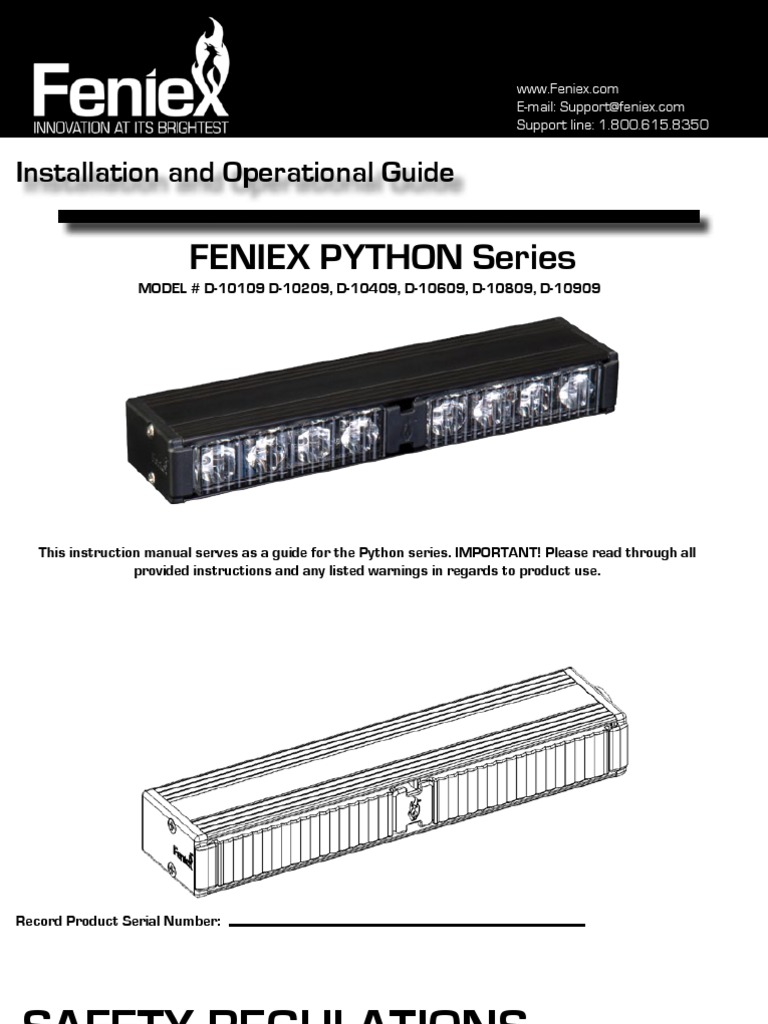 Feniex
INNOVATION AT ITS BRIGHTEST

www.Feniex.com
E-mail: Support@feniex.com
Support line: 1.800.615.8350

Installation and Operational Guide

FENIEX PYTHON Series

MODEL # D-10109 D-10209, D-10409, D-10609, D-10809, D-10909

This instruction manual serves as a guide for the Python series. IMPORTANT! Please read through all provided instructions and any listed warnings in regards to product use.

Feniex

Record Product Serial Number:

SAFETY REGULATIONS