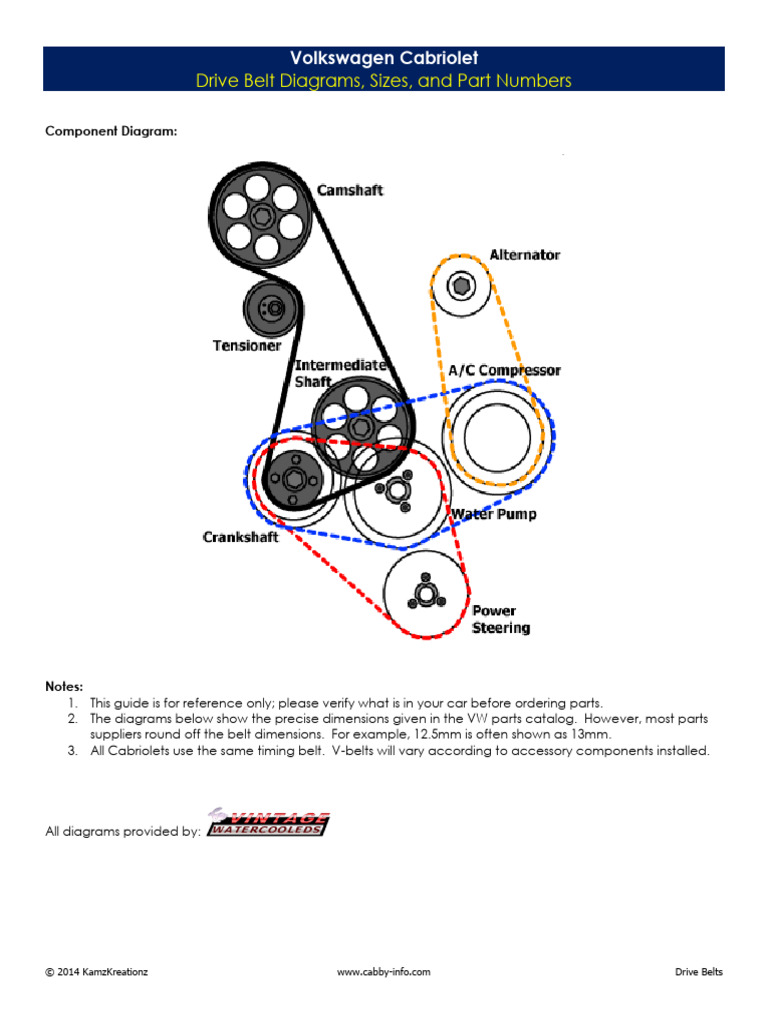 Volkswagen Cabriolet
Drive Belt Diagrams, Sizes, and Part Numbers

Component Diagram:

Camshaft
Alternator
Tensioner
Intermediate Shaft
A/C Compressor
Water Pump
Crankshaft
Power Steering

Notes:
1. This guide is for reference only; please verify what is in your car before ordering parts.
2. The diagrams below show the precise dimensions given in the VW parts catalog. However, most parts suppliers round off the belt dimensions. For example, 12.5mm is often shown as 13mm.
3. All Cabriolets use the same timing belt. V-belts will vary according to accessory components installed.

All diagrams provided by: VINTAGE WATERCOOLEDS

© 2014 KamzKreationz www.cabby-info.com Drive Belts