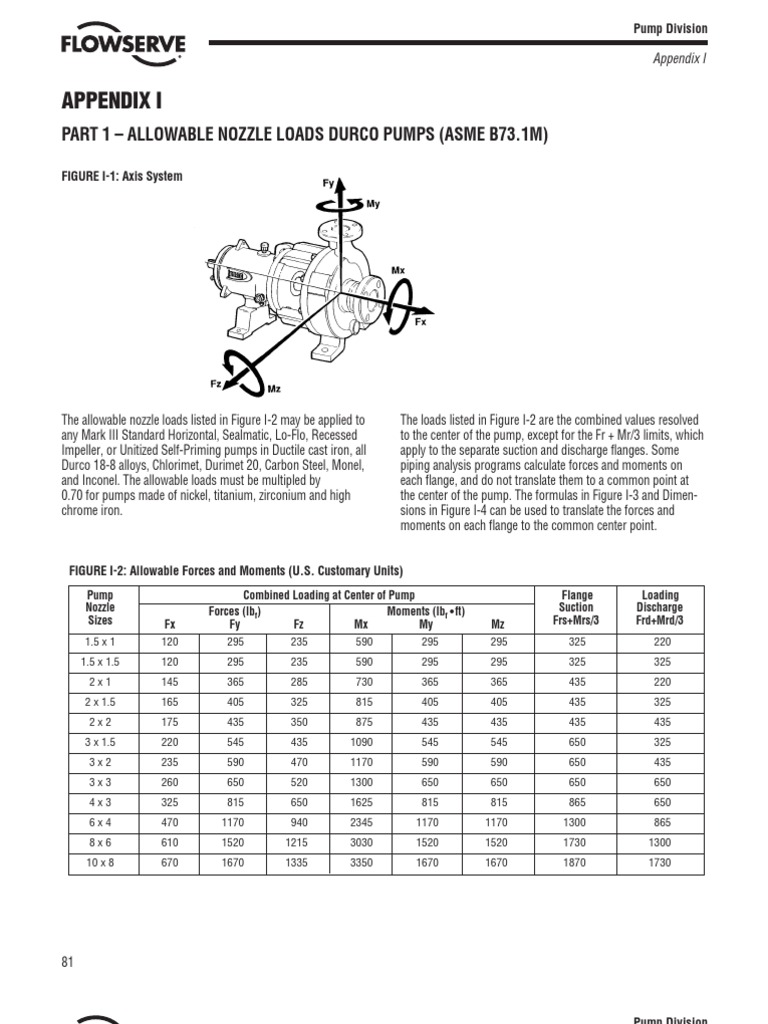 FLOWSERVE

Pump Division

Appendix I

APPENDIX I

PART 1 – ALLOWABLE NOZZLE LOADS DURCO PUMPS (ASME B73.1M)

FIGURE I-1: Axis System

Fy

My

Mx

Fx

Fz

Mz

The allowable nozzle loads listed in Figure I-2 may be applied to any Mark III Standard Horizontal, Sealmatic, Lo-Flo, Recessed Impeller, or Unitized Self-Priming pumps in Ductile cast iron, all Durco 18-8 alloys, Chlorimet, Durimet 20, Carbon Steel, Monel, and Inconel. The allowable loads must be multipled by 0.70 for pumps made of nickel, titanium, zirconium and high chrome iron.

The loads listed in Figure I-2 are the combined values resolved to the center of the pump, except for the Fr + Mr/3 limits, which apply to the separate suction and discharge flanges. Some piping analysis programs calculate forces and moments on each flange, and do not translate them to a common point at the center of the pump. The formulas in Figure I-3 and Dimensions in Figure I-4 can be used to translate the forces and moments on each flange to the common center point.

FIGURE I-2: Allowable Forces and Moments (U.S. Customary Units)

| Pump Nozzle Sizes | Combined Loading at Center of Pump Forces ($lb_f$) Fx | Fy | Fz | Moments ($lb_f \bullet ft$) Mx | My | Mz | Flange Suction Frs+Mrs/3 | Loading Discharge Frd+Mrd/3 |
|---|---|---|---|---|---|---|---|---|
| 1.5 x 1 | 120 | 295 | 235 | 590 | 295 | 295 | 325 | 220 |
| 1.5 x 1.5 | 120 | 295 | 235 | 590 | 295 | 295 | 325 | 325 |
| 2 x 1 | 145 | 365 | 285 | 730 | 365 | 365 | 435 | 220 |
| 2 x 1.5 | 165 | 405 | 325 | 815 | 405 | 405 | 435 | 325 |
| 2 x 2 | 175 | 435 | 350 | 875 | 435 | 435 | 435 | 435 |
| 3 x 1.5 | 220 | 545 | 435 | 1090 | 545 | 545 | 650 | 325 |
| 3 x 2 | 235 | 590 | 470 | 1170 | 590 | 590 | 650 | 435 |
| 3 x 3 | 260 | 650 | 520 | 1300 | 650 | 650 | 650 | 650 |
| 4 x 3 | 325 | 815 | 650 | 1625 | 815 | 815 | 865 | 650 |
| 6 x 4 | 470 | 1170 | 940 | 2345 | 1170 | 1170 | 1300 | 865 |
| 8 x 6 | 610 | 1520 | 1215 | 3030 | 1520 | 1520 | 1730 | 1300 |
| 10 x 8 | 670 | 1670 | 1335 | 3350 | 1670 | 1670 | 1870 | 1730 |

81

Pump Division