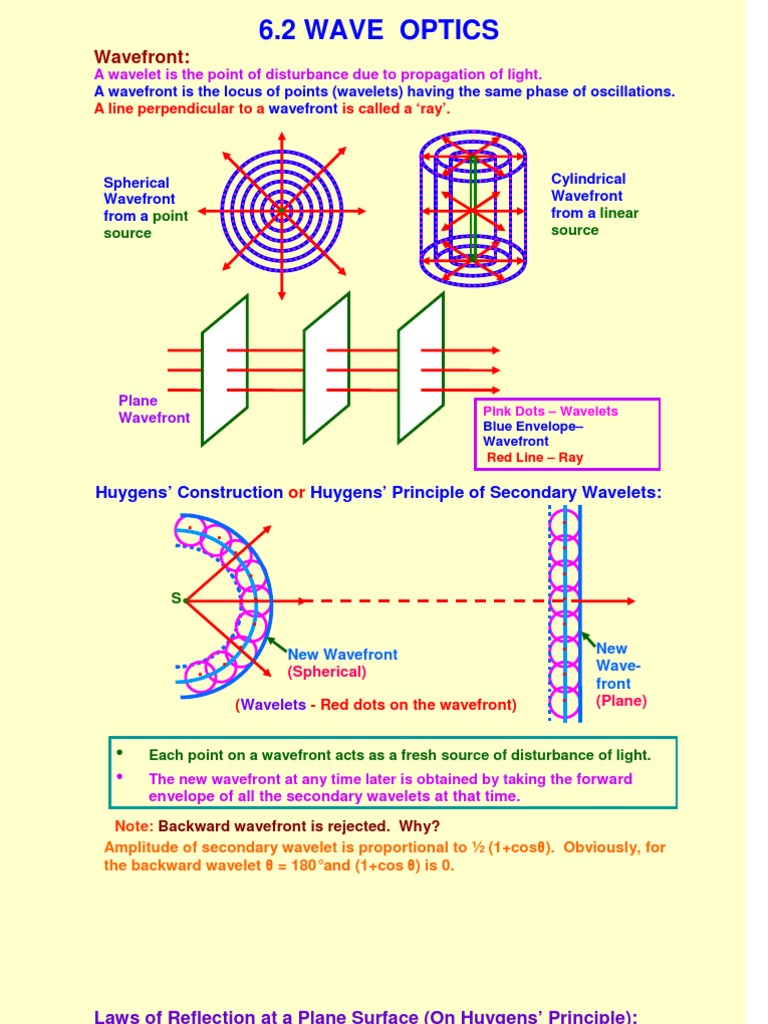 6.2 WAVE OPTICS

Wavefront:
A wavelet is the point of disturbance due to propagation of light.
A wavefront is the locus of points (wavelets) having the same phase of oscillations.
A line perpendicular to a wavefront is called a 'ray'.

Spherical Wavefront from a point source

Cylindrical Wavefront from a linear source

Plane Wavefront

Pink Dots – Wavelets
Blue Envelope– Wavefront
Red Line – Ray

Huygens' Construction or Huygens' Principle of Secondary Wavelets:

S

New Wavefront (Spherical)

New Wave-front (Plane)

(Wavelets - Red dots on the wavefront)

• Each point on a wavefront acts as a fresh source of disturbance of light.
• The new wavefront at any time later is obtained by taking the forward envelope of all the secondary wavelets at that time.

Note: Backward wavefront is rejected. Why?
Amplitude of secondary wavelet is proportional to ½ (1+cosθ). Obviously, for the backward wavelet θ = 180° and (1+cos θ) is 0.

Laws of Reflection at a Plane Surface (On Huygens' Principle):