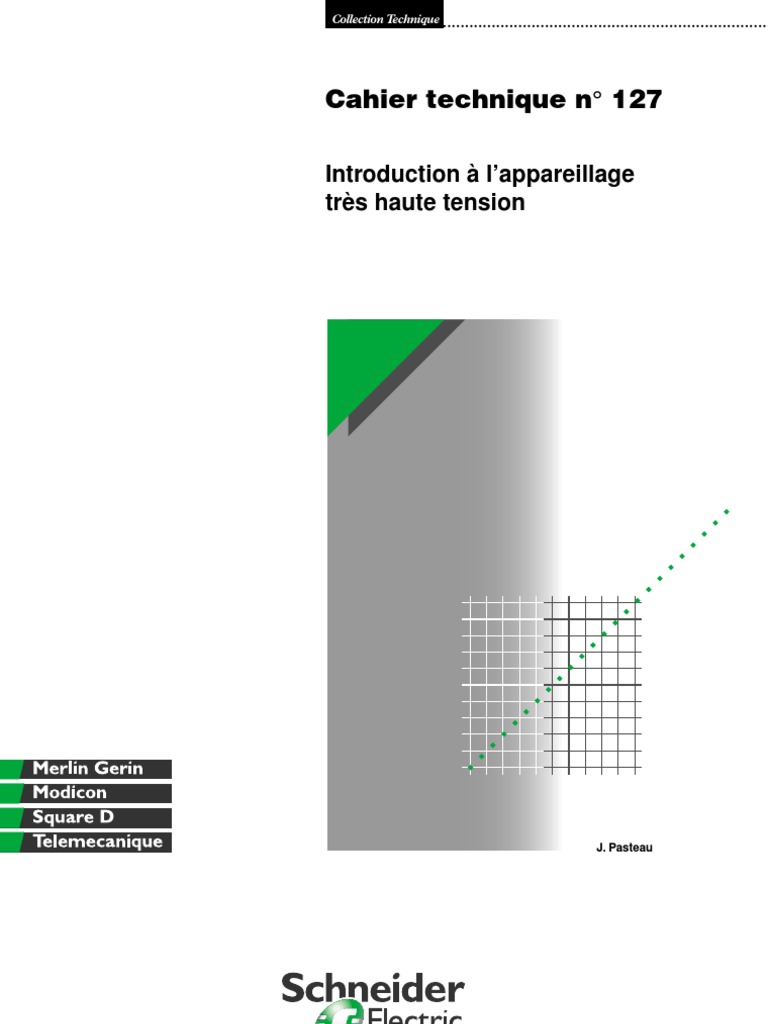 Collection Technique

Cahier technique n° 127

Introduction à l'appareillage très haute tension

Merlin Gerin
Modicon
Square D
Telemecanique

J. Pasteau

Schneider Electric