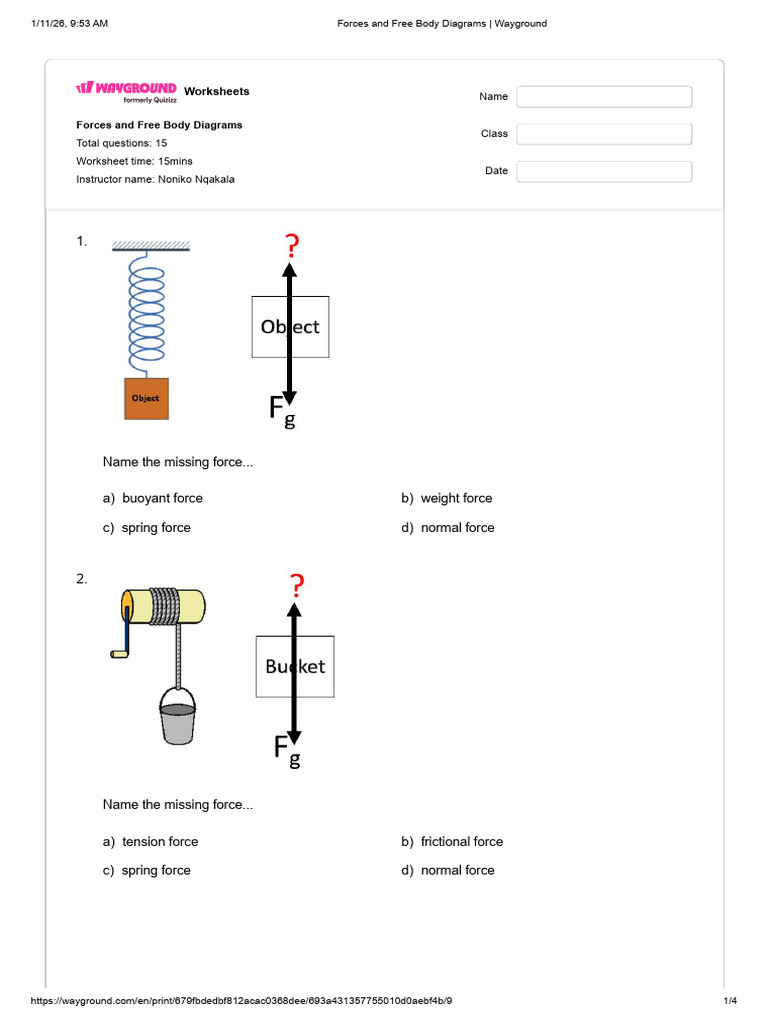 1/11/26, 9:53 AM Forces and Free Body Diagrams | Wayground

WAYGROUND formerly Quizizz Worksheets

Forces and Free Body Diagrams
Total questions: 15
Worksheet time: 15mins
Instructor name: Noniko Nqakala

Name
Class
Date

1.

Object

?

Object

$F_g$

Name the missing force...

a) buoyant force
b) weight force
c) spring force
d) normal force

2.

?

Bucket

$F_g$

Name the missing force...

a) tension force
b) frictional force
c) spring force
d) normal force

https://wayground.com/en/print/679fbdedbf812acac0368dee/693a431357755010d0aebf4b/9 1/4