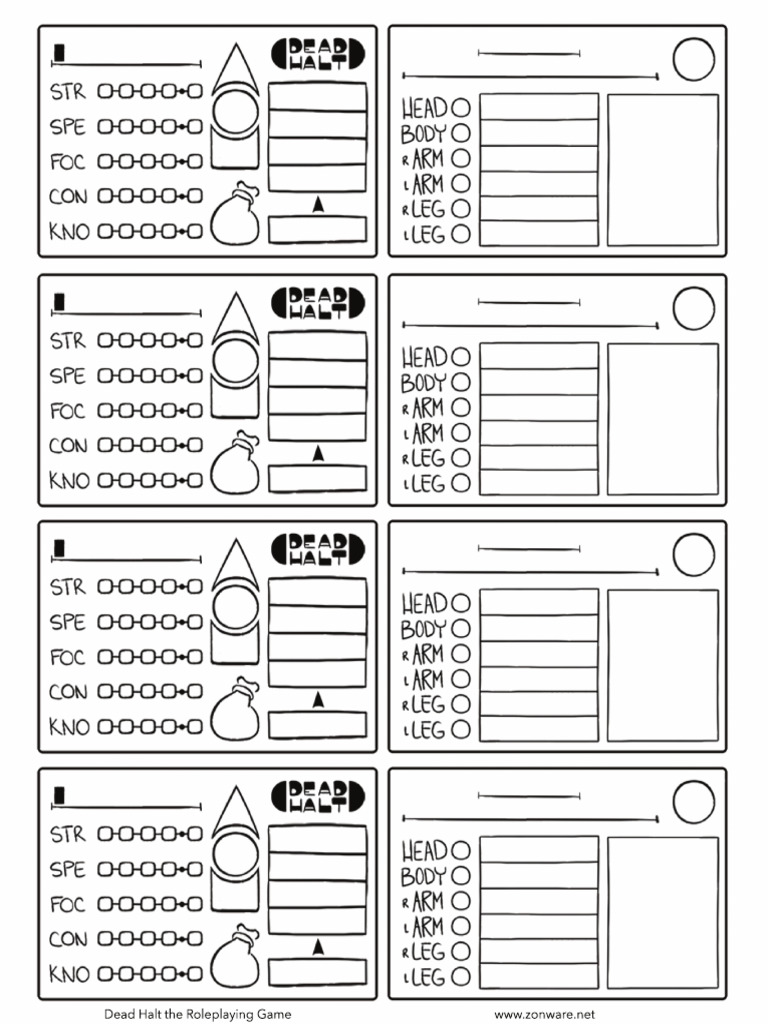 DEAD HALT

STR
SPE
FOC
CON
KNO

HEAD
BODY
R ARM
L ARM
R LEG
L LEG

DEAD HALT

STR
SPE
FOC
CON
KNO

HEAD
BODY
R ARM
L ARM
R LEG
L LEG

DEAD HALT

STR
SPE
FOC
CON
KNO

HEAD
BODY
R ARM
L ARM
R LEG
L LEG

DEAD HALT

STR
SPE
FOC
CON
KNO

HEAD
BODY
R ARM
L ARM
R LEG
L LEG

Dead Halt the Roleplaying Game

www.zonware.net