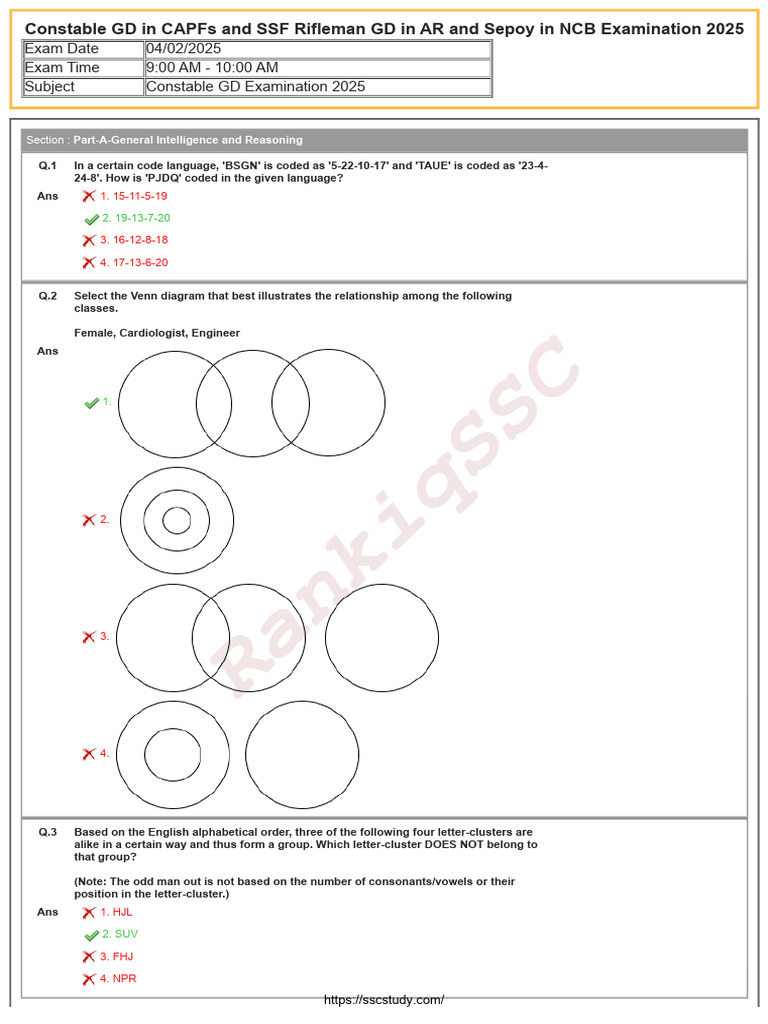 Constable GD in CAPFs and SSF Rifleman GD in AR and Sepoy in NCB Examination 2025

| Exam Date | 04/02/2025 |
|---|---|
| Exam Time | 9:00 AM - 10:00 AM |
| Subject | Constable GD Examination 2025 |

Section : Part-A-General Intelligence and Reasoning

Q.1 In a certain code language, 'BSGN' is coded as '5-22-10-17' and 'TAUE' is coded as '23-4-24-8'. How is 'PJDQ' coded in the given language?

Ans 1. 15-11-5-19
2. 19-13-7-20
3. 16-12-8-18
4. 17-13-6-20

Q.2 Select the Venn diagram that best illustrates the relationship among the following classes.

Female, Cardiologist, Engineer

Ans 1.
2.
3.
4.

RankiqSSC

Q.3 Based on the English alphabetical order, three of the following four letter-clusters are alike in a certain way and thus form a group. Which letter-cluster DOES NOT belong to that group?

(Note: The odd man out is not based on the number of consonants/vowels or their position in the letter-cluster.)

Ans 1. HJL
2. SUV
3. FHJ
4. NPR

https://sscstudy.com/