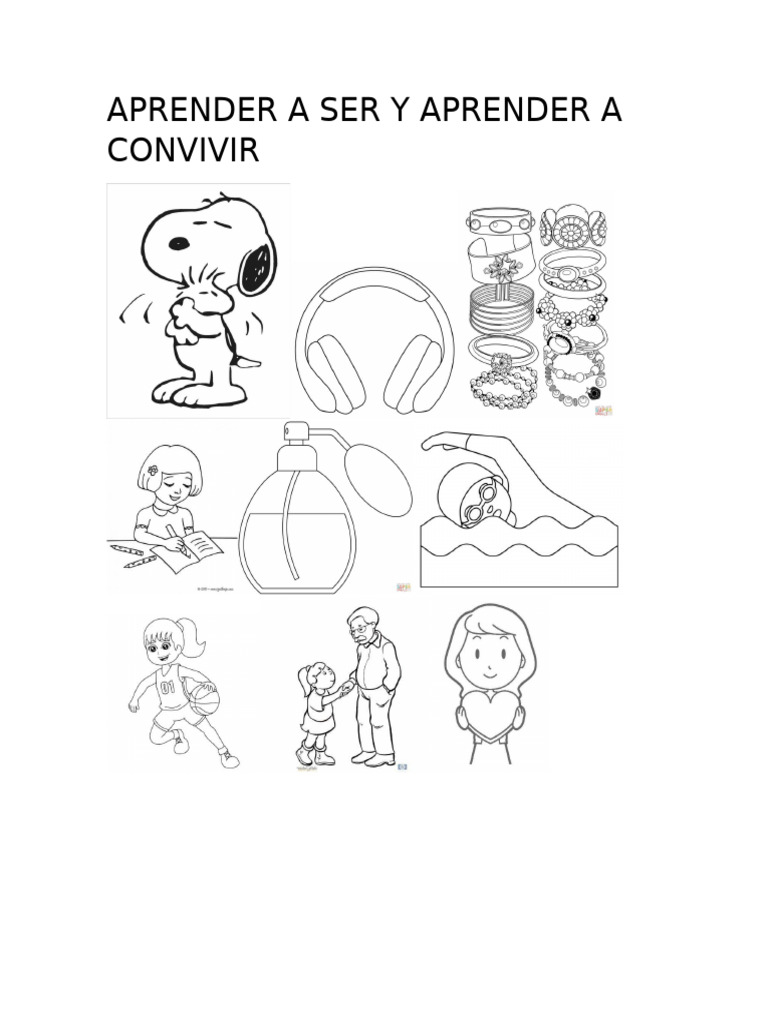 APRENDER A SER Y APRENDER A CONVIVIR

01