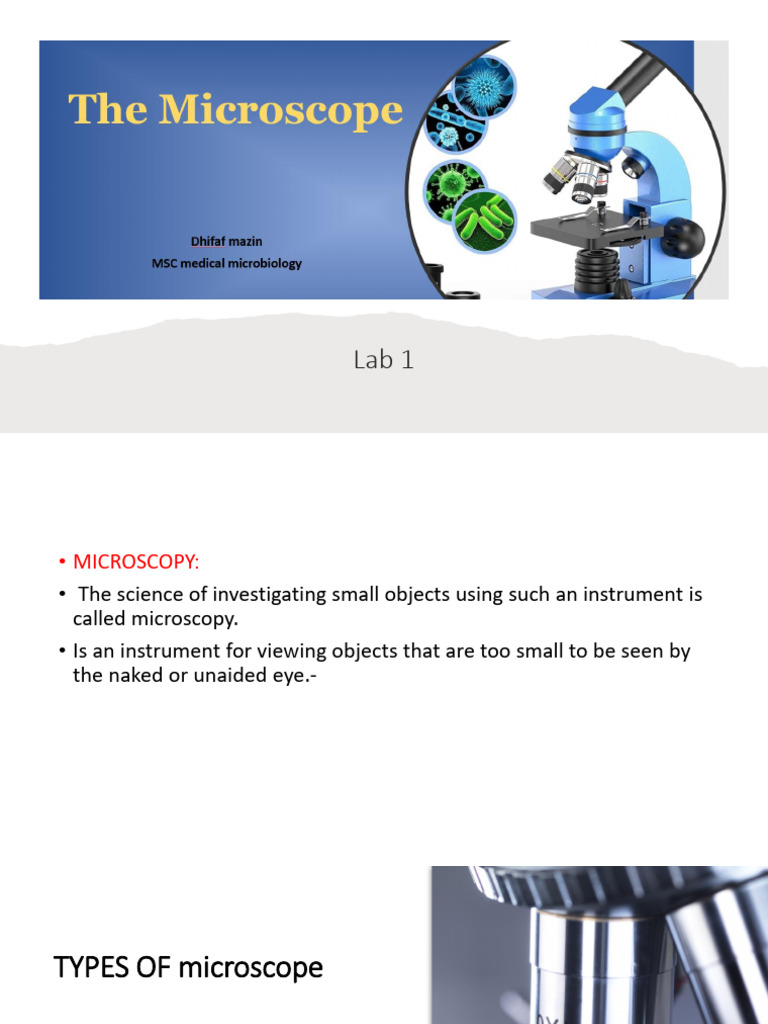 The Microscope

Dhifaf mazin
MSC medical microbiology

Lab 1

• MICROSCOPY:
• The science of investigating small objects using such an instrument is called microscopy.
• Is an instrument for viewing objects that are too small to be seen by the naked or unaided eye.-

TYPES OF microscope