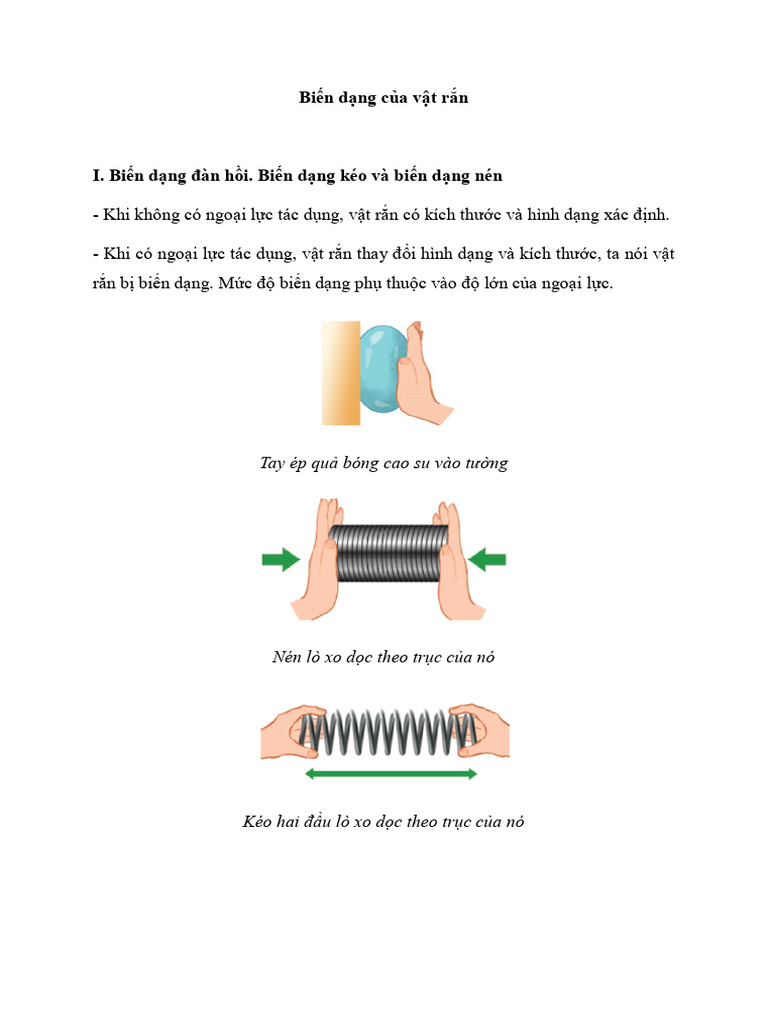 Biến dạng của vật rắn

I. Biến dạng đàn hồi. Biến dạng kéo và biến dạng nén

- Khi không có ngoại lực tác dụng, vật rắn có kích thước và hình dạng xác định.

- Khi có ngoại lực tác dụng, vật rắn thay đổi hình dạng và kích thước, ta nói vật rắn bị biến dạng. Mức độ biến dạng phụ thuộc vào độ lớn của ngoại lực.

Tay ép quả bóng cao su vào tường

Nén lò xo dọc theo trục của nó

Kéo hai đầu lò xo dọc theo trục của nó