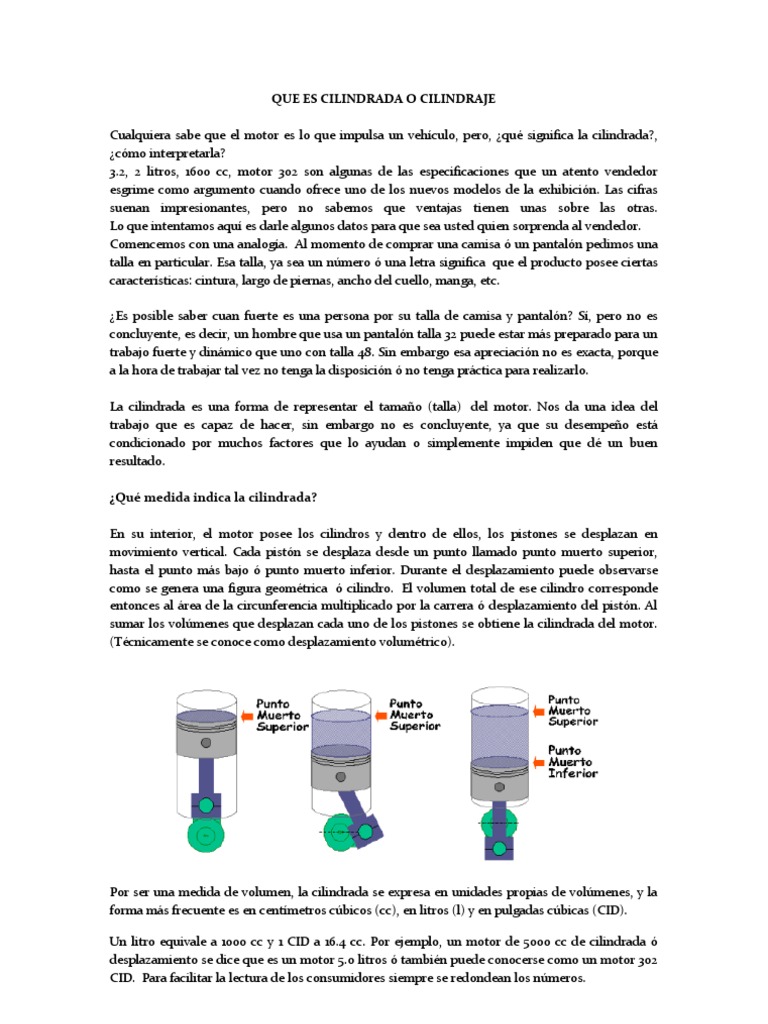 QUE ES CILINDRADA O CILINDRAJE

Cualquiera sabe que el motor es lo que impulsa un vehículo, pero, ¿qué significa la cilindrada?, ¿cómo interpretarla?
3.2, 2 litros, 1600 cc, motor 302 son algunas de las especificaciones que un atento vendedor esgrime como argumento cuando ofrece uno de los nuevos modelos de la exhibición. Las cifras suenan impresionantes, pero no sabemos que ventajas tienen unas sobre las otras. Lo que intentamos aquí es darle algunos datos para que sea usted quien sorprenda al vendedor.
Comencemos con una analogía. Al momento de comprar una camisa ó un pantalón pedimos una talla en particular. Esa talla, ya sea un número ó una letra significa que el producto posee ciertas características: cintura, largo de piernas, ancho del cuello, manga, etc.

¿Es posible saber cuan fuerte es una persona por su talla de camisa y pantalón? Sí, pero no es concluyente, es decir, un hombre que usa un pantalón talla 32 puede estar más preparado para un trabajo fuerte y dinámico que uno con talla 48. Sin embargo esa apreciación no es exacta, porque a la hora de trabajar tal vez no tenga la disposición ó no tenga práctica para realizarlo.

La cilindrada es una forma de representar el tamaño (talla) del motor. Nos da una idea del trabajo que es capaz de hacer, sin embargo no es concluyente, ya que su desempeño está condicionado por muchos factores que lo ayudan o simplemente impiden que dé un buen resultado.

¿Qué medida indica la cilindrada?

En su interior, el motor posee los cilindros y dentro de ellos, los pistones se desplazan en movimiento vertical. Cada pistón se desplaza desde un punto llamado punto muerto superior, hasta el punto más bajo ó punto muerto inferior. Durante el desplazamiento puede observarse como se genera una figura geométrica ó cilindro. El volumen total de ese cilindro corresponde entonces al área de la circunferencia multiplicado por la carrera ó desplazamiento del pistón. Al sumar los volúmenes que desplazan cada uno de los pistones se obtiene la cilindrada del motor. (Técnicamente se conoce como desplazamiento volumétrico).

Punto Muerto Superior

Punto Muerto Superior

Punto Muerto Superior

Punto Muerto Inferior

Por ser una medida de volumen, la cilindrada se expresa en unidades propias de volúmenes, y la forma más frecuente es en centímetros cúbicos (cc), en litros (l) y en pulgadas cúbicas (CID).

Un litro equivale a 1000 cc y 1 CID a 16.4 cc. Por ejemplo, un motor de 5000 cc de cilindrada ó desplazamiento se dice que es un motor 5.0 litros ó también puede conocerse como un motor 302 CID. Para facilitar la lectura de los consumidores siempre se redondean los números.