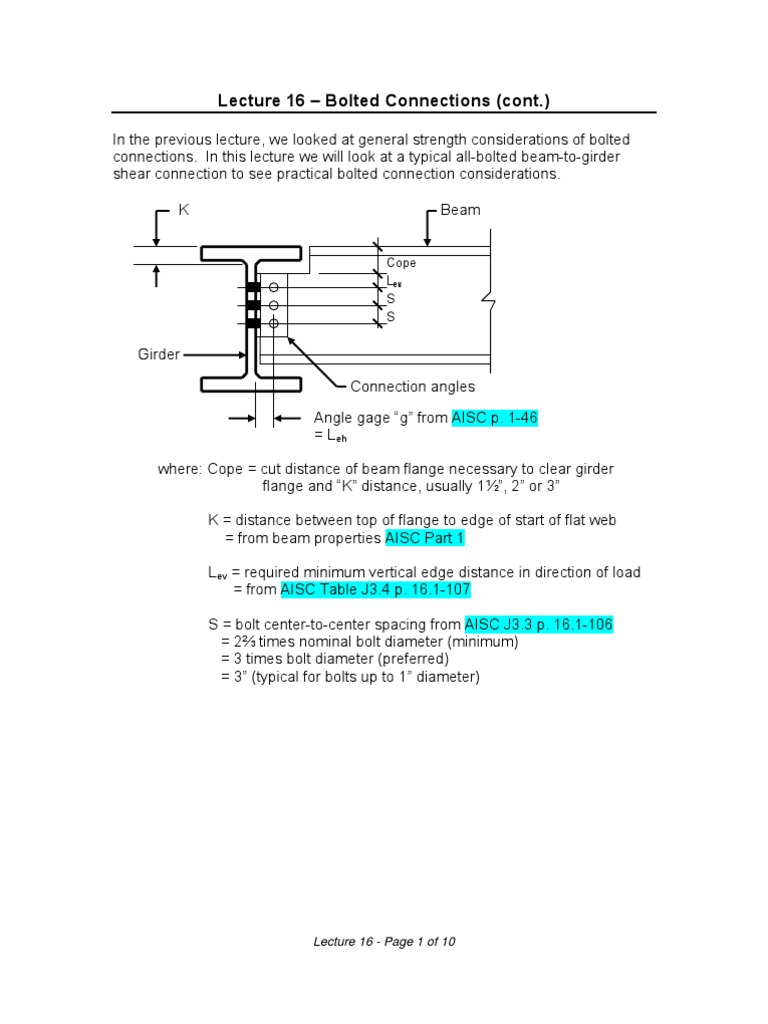 Lecture 16 – Bolted Connections (cont.)

In the previous lecture, we looked at general strength considerations of bolted connections. In this lecture we will look at a typical all-bolted beam-to-girder shear connection to see practical bolted connection considerations.

K

Beam

Cope

$L_{ev}$

S

S

Girder

Connection angles

Angle gage "g" from AISC p. 1-46
= $L_{eh}$

where: Cope = cut distance of beam flange necessary to clear girder flange and "K" distance, usually 1½", 2" or 3"

K = distance between top of flange to edge of start of flat web
= from beam properties AISC Part 1

$L_{ev}$ = required minimum vertical edge distance in direction of load
= from AISC Table J3.4 p. 16.1-107

S = bolt center-to-center spacing from AISC J3.3 p. 16.1-106
= 2⅔ times nominal bolt diameter (minimum)
= 3 times bolt diameter (preferred)
= 3" (typical for bolts up to 1" diameter)

Lecture 16 - Page 1 of 10