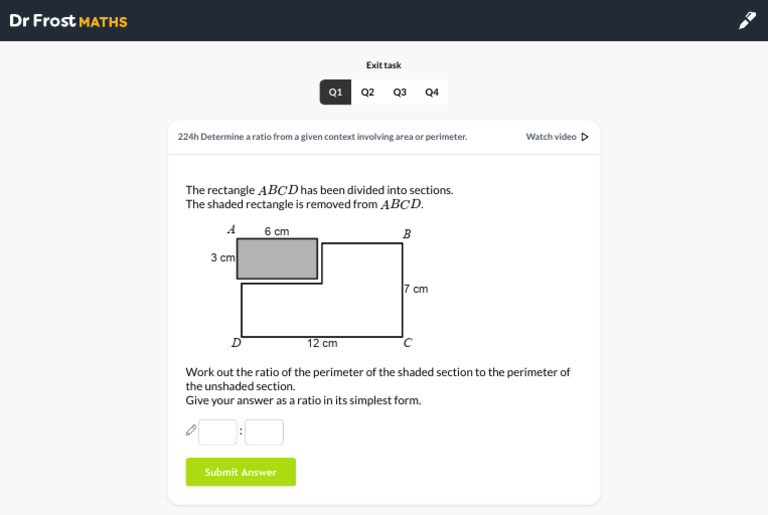 Dr Frost MATHS

Exit task

Q1 Q2 Q3 Q4

224h Determine a ratio from a given context involving area or perimeter.

Watch video

The rectangle $ABCD$ has been divided into sections.
The shaded rectangle is removed from $ABCD$.

$A$ 6 cm $B$
3 cm
7 cm
$D$ 12 cm $C$

Work out the ratio of the perimeter of the shaded section to the perimeter of the unshaded section.
Give your answer as a ratio in its simplest form.

:

Submit Answer