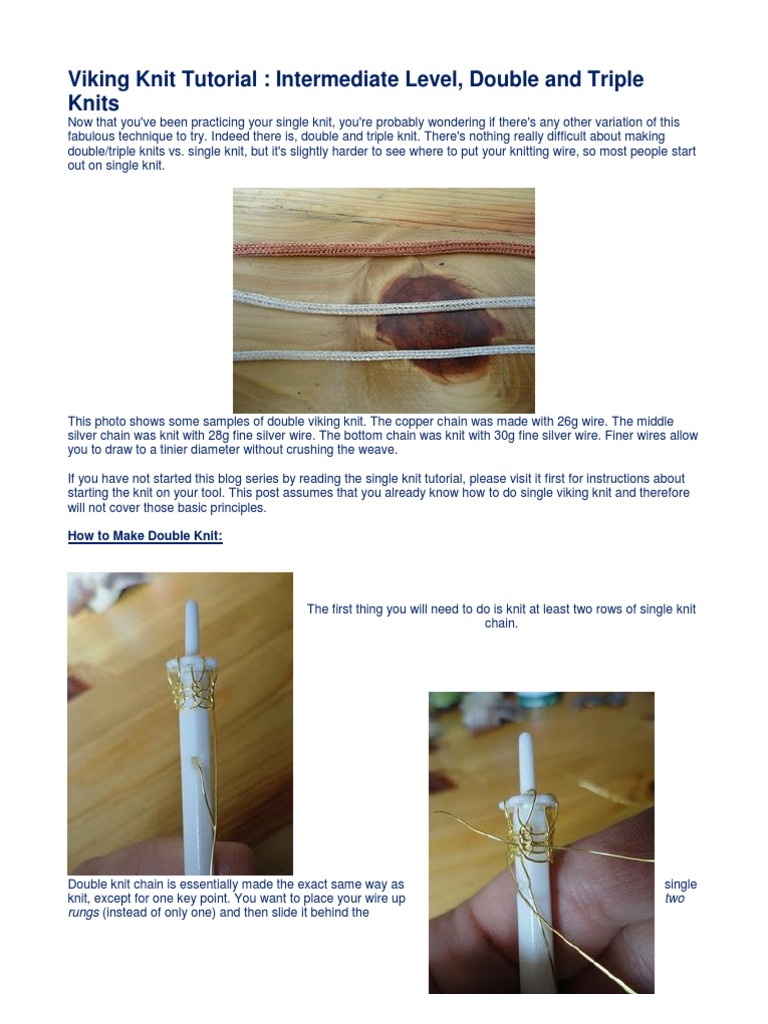 Viking Knit Tutorial : Intermediate Level, Double and Triple Knits

Now that you've been practicing your single knit, you're probably wondering if there's any other variation of this fabulous technique to try. Indeed there is, double and triple knit. There's nothing really difficult about making double/triple knits vs. single knit, but it's slightly harder to see where to put your knitting wire, so most people start out on single knit.

This photo shows some samples of double viking knit. The copper chain was made with 26g wire. The middle silver chain was knit with 28g fine silver wire. The bottom chain was knit with 30g fine silver wire. Finer wires allow you to draw to a tinier diameter without crushing the weave.

If you have not started this blog series by reading the single knit tutorial, please visit it first for instructions about starting the knit on your tool. This post assumes that you already know how to do single viking knit and therefore will not cover those basic principles.

How to Make Double Knit:

The first thing you will need to do is knit at least two rows of single knit chain.

Double knit chain is essentially made the exact same way as single knit, except for one key point. You want to place your wire up two rungs (instead of only one) and then slide it behind the