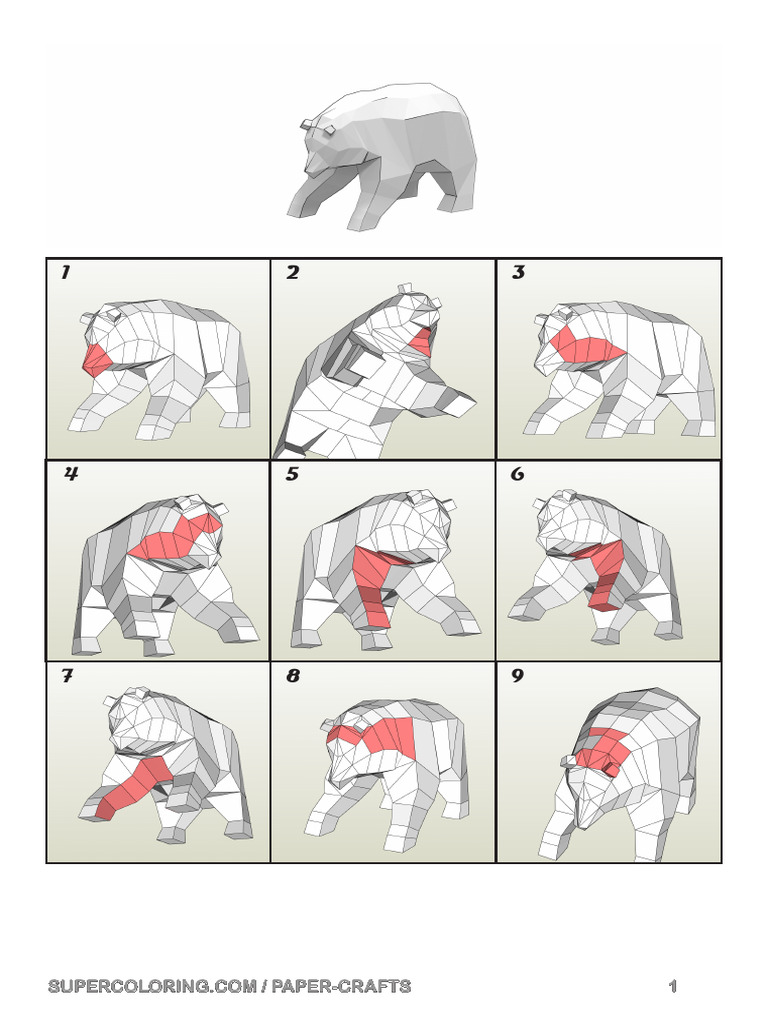 1
2
3
4
5
6
7
8
9

SUPERCOLORING.COM / PAPER-CRAFTS 1