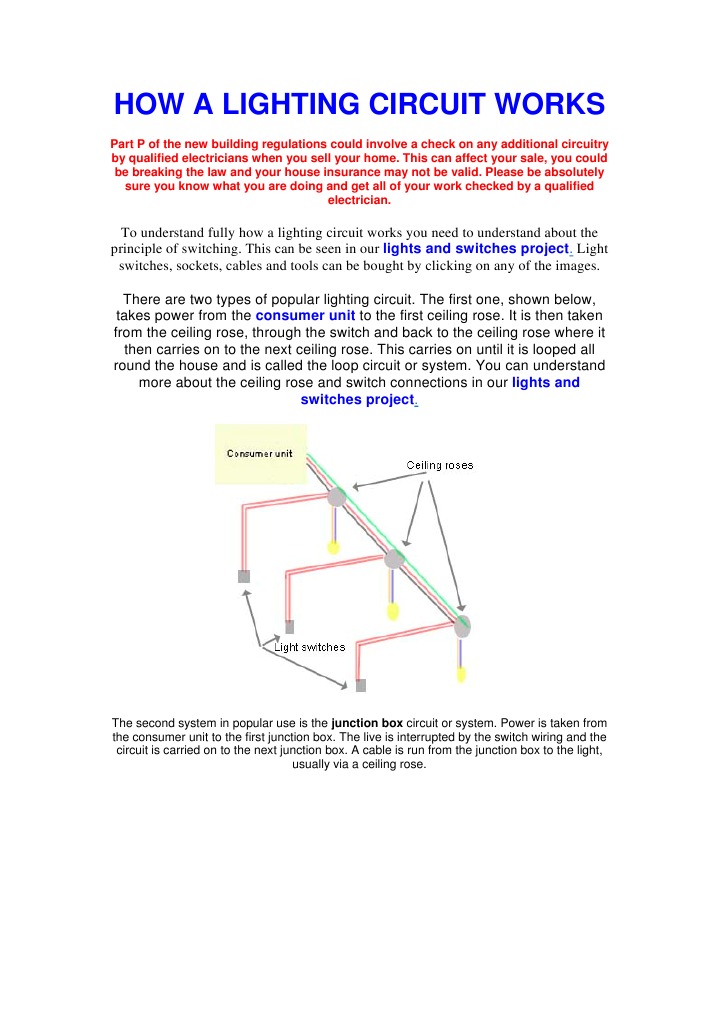 HOW A LIGHTING CIRCUIT WORKS

Part P of the new building regulations could involve a check on any additional circuitry by qualified electricians when you sell your home. This can affect your sale, you could be breaking the law and your house insurance may not be valid. Please be absolutely sure you know what you are doing and get all of your work checked by a qualified electrician.

To understand fully how a lighting circuit works you need to understand about the principle of switching. This can be seen in our lights and switches project. Light switches, sockets, cables and tools can be bought by clicking on any of the images.

There are two types of popular lighting circuit. The first one, shown below, takes power from the consumer unit to the first ceiling rose. It is then taken from the ceiling rose, through the switch and back to the ceiling rose where it then carries on to the next ceiling rose. This carries on until it is looped all round the house and is called the loop circuit or system. You can understand more about the ceiling rose and switch connections in our lights and switches project.

Consumer unit

Ceiling roses

Light switches

The second system in popular use is the junction box circuit or system. Power is taken from the consumer unit to the first junction box. The live is interrupted by the switch wiring and the circuit is carried on to the next junction box. A cable is run from the junction box to the light, usually via a ceiling rose.