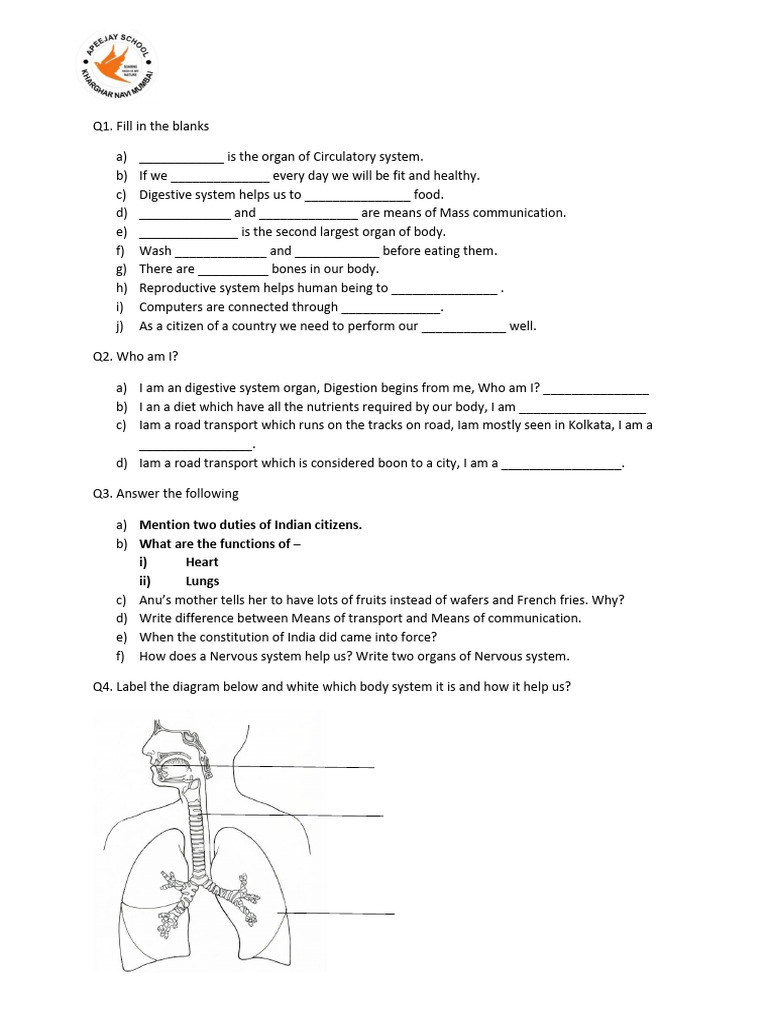 APEEJAY SCHOOL
KHARGHAR NAVI MUMBAI

Q1. Fill in the blanks

a) ____________ is the organ of Circulatory system.
b) If we ______________ every day we will be fit and healthy.
c) Digestive system helps us to _______________ food.
d) _____________ and ______________ are means of Mass communication.
e) ______________ is the second largest organ of body.
f) Wash _____________ and ____________ before eating them.
g) There are __________ bones in our body.
h) Reproductive system helps human being to _______________ .
i) Computers are connected through ______________.
j) As a citizen of a country we need to perform our ____________ well.

Q2. Who am I?

a) I am an digestive system organ, Digestion begins from me, Who am I? _______________
b) I an a diet which have all the nutrients required by our body, I am __________________
c) Iam a road transport which runs on the tracks on road, Iam mostly seen in Kolkata, I am a ________________.
d) Iam a road transport which is considered boon to a city, I am a _________________.

Q3. Answer the following

a) Mention two duties of Indian citizens.
b) What are the functions of –
i) Heart
ii) Lungs
c) Anu's mother tells her to have lots of fruits instead of wafers and French fries. Why?
d) Write difference between Means of transport and Means of communication.
e) When the constitution of India did came into force?
f) How does a Nervous system help us? Write two organs of Nervous system.

Q4. Label the diagram below and white which body system it is and how it help us?