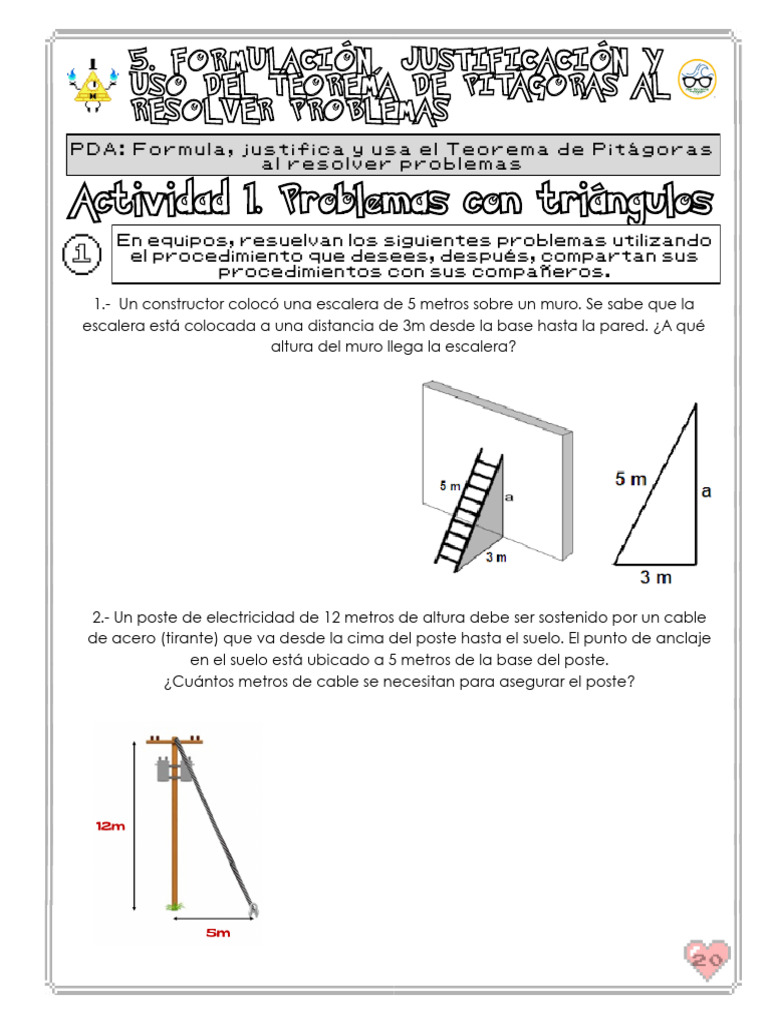 5. FORMULACIÓN, JUSTIFICACIÓN Y USO DEL TEOREMA DE PITÁGORAS AL RESOLVER PROBLEMAS

PDA: Formula, justifica y usa el Teorema de Pitágoras al resolver problemas

Actividad 1. Problemas con triángulos

1

En equipos, resuelvan los siguientes problemas utilizando el procedimiento que desees, después, compartan sus procedimientos con sus compañeros.

1.- Un constructor colocó una escalera de 5 metros sobre un muro. Se sabe que la escalera está colocada a una distancia de 3m desde la base hasta la pared. ¿A qué altura del muro llega la escalera?

5 m
a
3 m

5 m
a
3 m

2.- Un poste de electricidad de 12 metros de altura debe ser sostenido por un cable de acero (tirante) que va desde la cima del poste hasta el suelo. El punto de anclaje en el suelo está ubicado a 5 metros de la base del poste.
¿Cuántos metros de cable se necesitan para asegurar el poste?

12m
5m

20