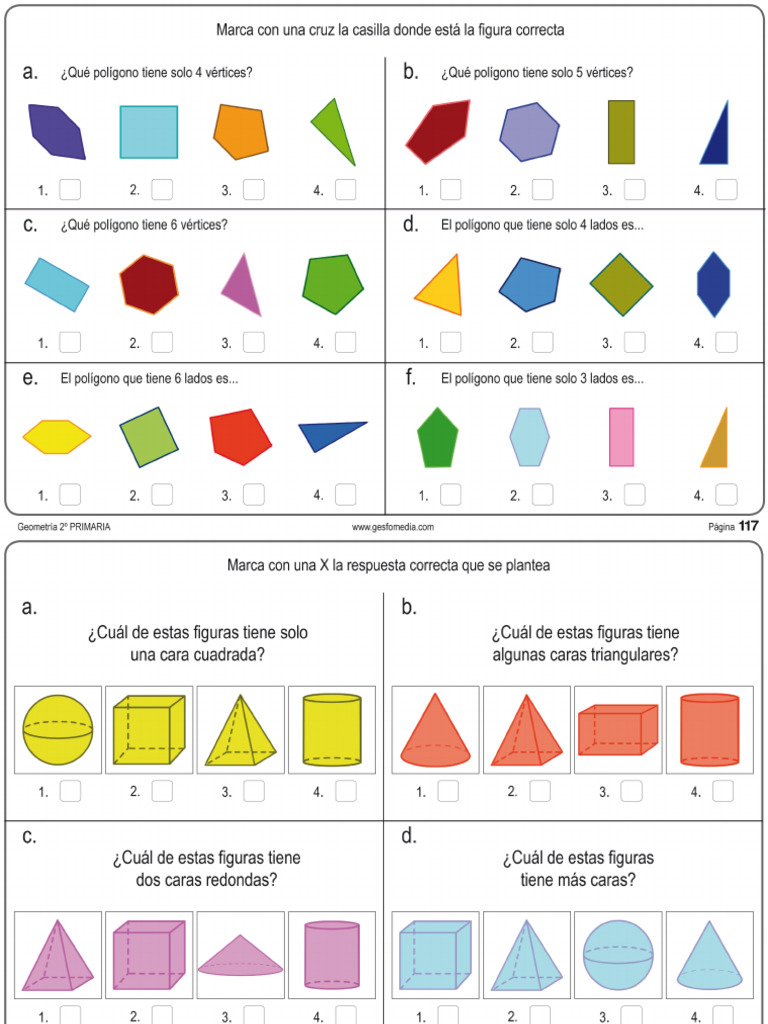 Marca con una cruz la casilla donde está la figura correcta

a. ¿Qué polígono tiene solo 4 vértices?

1. 2. 3. 4.

b. ¿Qué polígono tiene solo 5 vértices?

1. 2. 3. 4.

c. ¿Qué polígono tiene 6 vértices?

1. 2. 3. 4.

d. El polígono que tiene solo 4 lados es...

1. 2. 3. 4.

e. El polígono que tiene 6 lados es...

1. 2. 3. 4.

f. El polígono que tiene solo 3 lados es...

1. 2. 3. 4.

Geometría 2º PRIMARIA www.gesfomedia.com Página 117

Marca con una X la respuesta correcta que se plantea

a. ¿Cuál de estas figuras tiene solo una cara cuadrada?

1. 2. 3. 4.

b. ¿Cuál de estas figuras tiene algunas caras triangulares?

1. 2. 3. 4.

c. ¿Cuál de estas figuras tiene dos caras redondas?

1. 2. 3. 4.

d. ¿Cuál de estas figuras tiene más caras?

1. 2. 3. 4.