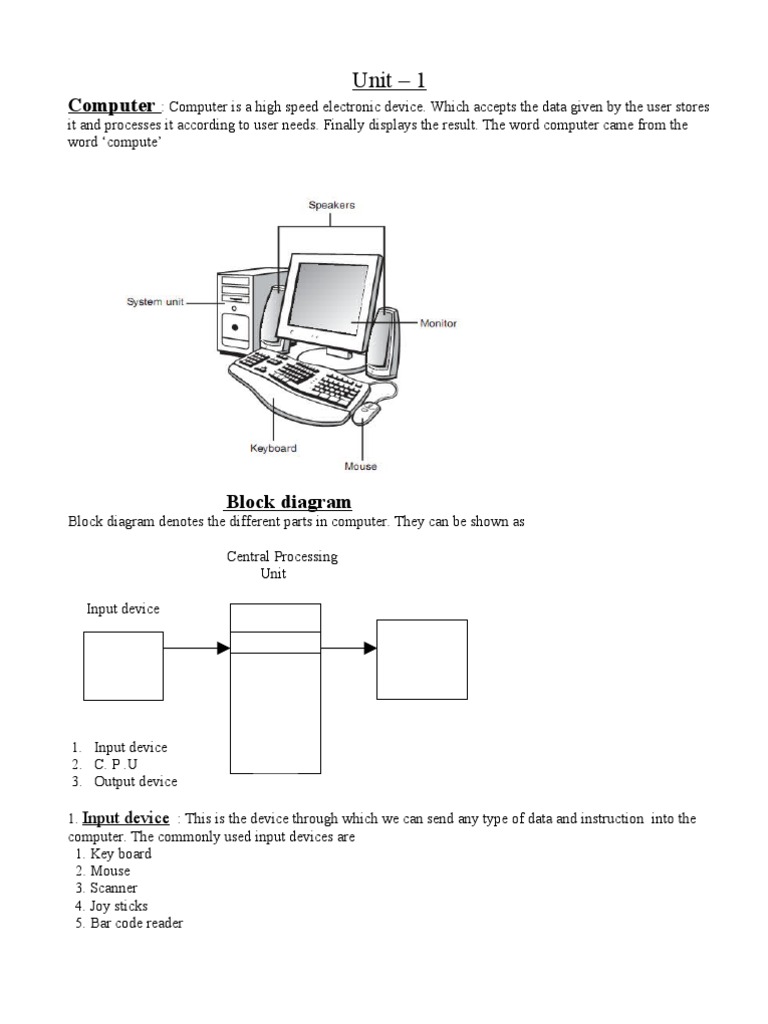 Unit – 1

Computer : Computer is a high speed electronic device. Which accepts the data given by the user stores it and processes it according to user needs. Finally displays the result. The word computer came from the word 'compute'

Speakers
System unit
Monitor
Keyboard
Mouse

Block diagram

Block diagram denotes the different parts in computer. They can be shown as

Central Processing Unit

Input device

1. Input device
2. C. P .U
3. Output device

1. Input device : This is the device through which we can send any type of data and instruction into the computer. The commonly used input devices are
1. Key board
2. Mouse
3. Scanner
4. Joy sticks
5. Bar code reader