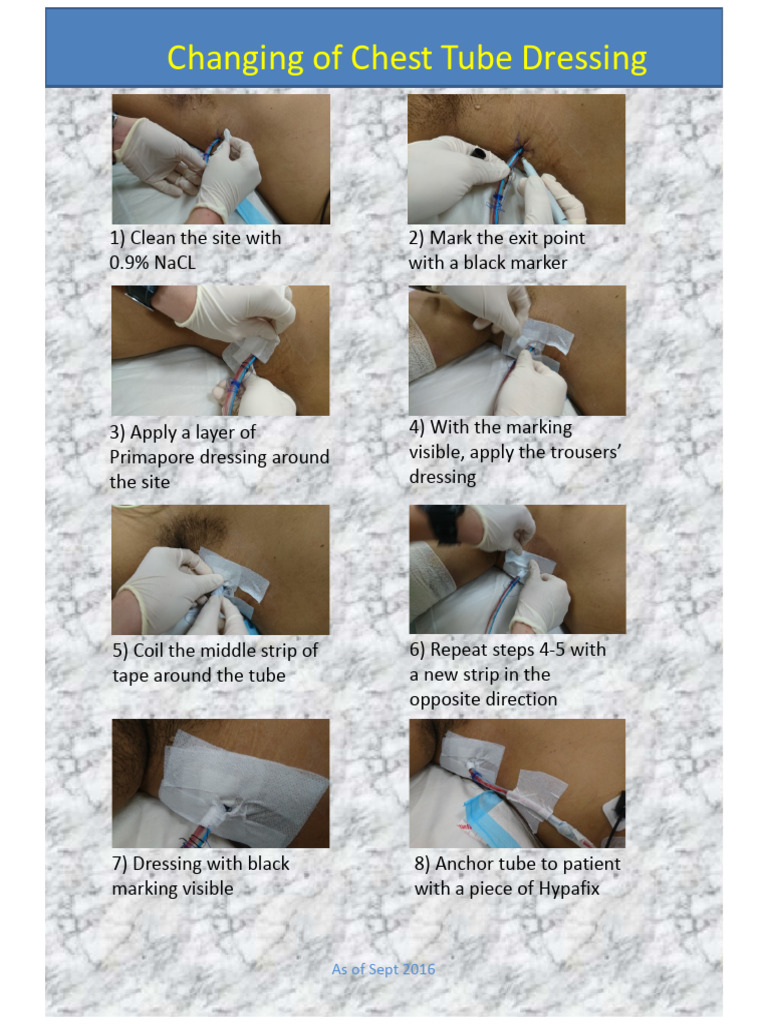 Changing of Chest Tube Dressing

1) Clean the site with 0.9% NaCL

2) Mark the exit point with a black marker

3) Apply a layer of Primapore dressing around the site

4) With the marking visible, apply the trousers' dressing

5) Coil the middle strip of tape around the tube

6) Repeat steps 4-5 with a new strip in the opposite direction

7) Dressing with black marking visible

8) Anchor tube to patient with a piece of Hypafix

As of Sept 2016