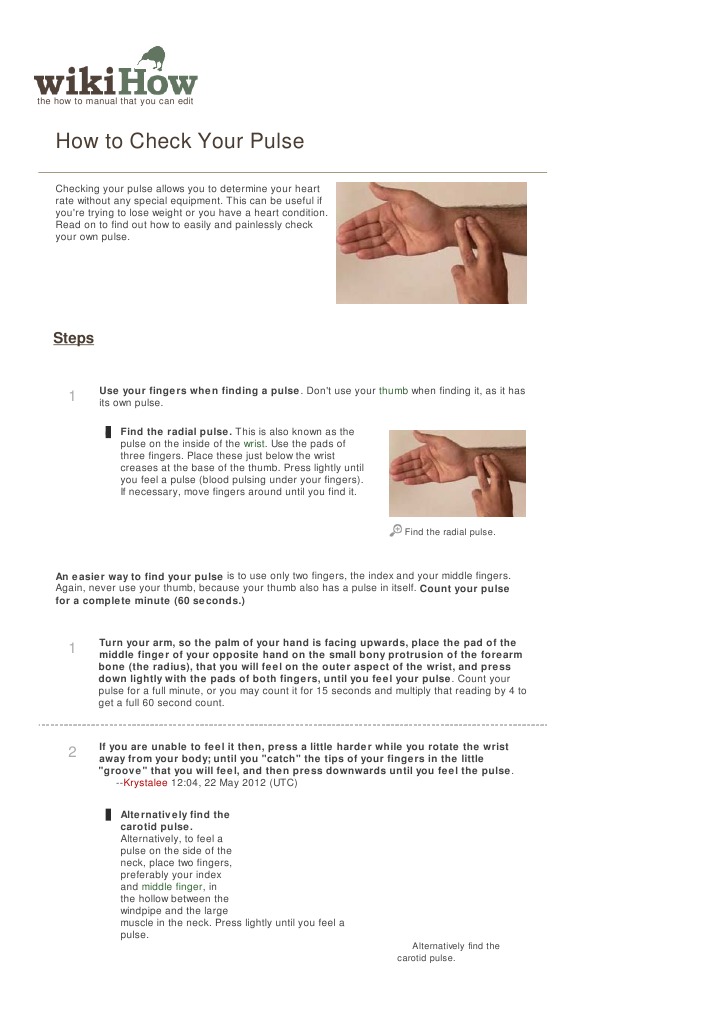 wikiHow
the how to manual that you can edit

How to Check Your Pulse

Checking your pulse allows you to determine your heart rate without any special equipment. This can be useful if you're trying to lose weight or you have a heart condition. Read on to find out how to easily and painlessly check your own pulse.

Steps

1 Use your fingers when finding a pulse. Don't use your thumb when finding it, as it has its own pulse.

Find the radial pulse. This is also known as the pulse on the inside of the wrist. Use the pads of three fingers. Place these just below the wrist creases at the base of the thumb. Press lightly until you feel a pulse (blood pulsing under your fingers). If necessary, move fingers around until you find it.

Find the radial pulse.

An easier way to find your pulse is to use only two fingers, the index and your middle fingers. Again, never use your thumb, because your thumb also has a pulse in itself. Count your pulse for a complete minute (60 seconds.)

1 Turn your arm, so the palm of your hand is facing upwards, place the pad of the middle finger of your opposite hand on the small bony protrusion of the forearm bone (the radius), that you will feel on the outer aspect of the wrist, and press down lightly with the pads of both fingers, until you feel your pulse. Count your pulse for a full minute, or you may count it for 15 seconds and multiply that reading by 4 to get a full 60 second count.

2 If you are unable to feel it then, press a little harder while you rotate the wrist away from your body; until you "catch" the tips of your fingers in the little "groove" that you will feel, and then press downwards until you feel the pulse. --Krystalee 12:04, 22 May 2012 (UTC)

Alternatively find the carotid pulse. Alternatively, to feel a pulse on the side of the neck, place two fingers, preferably your index and middle finger, in the hollow between the windpipe and the large muscle in the neck. Press lightly until you feel a pulse.

Alternatively find the carotid pulse.