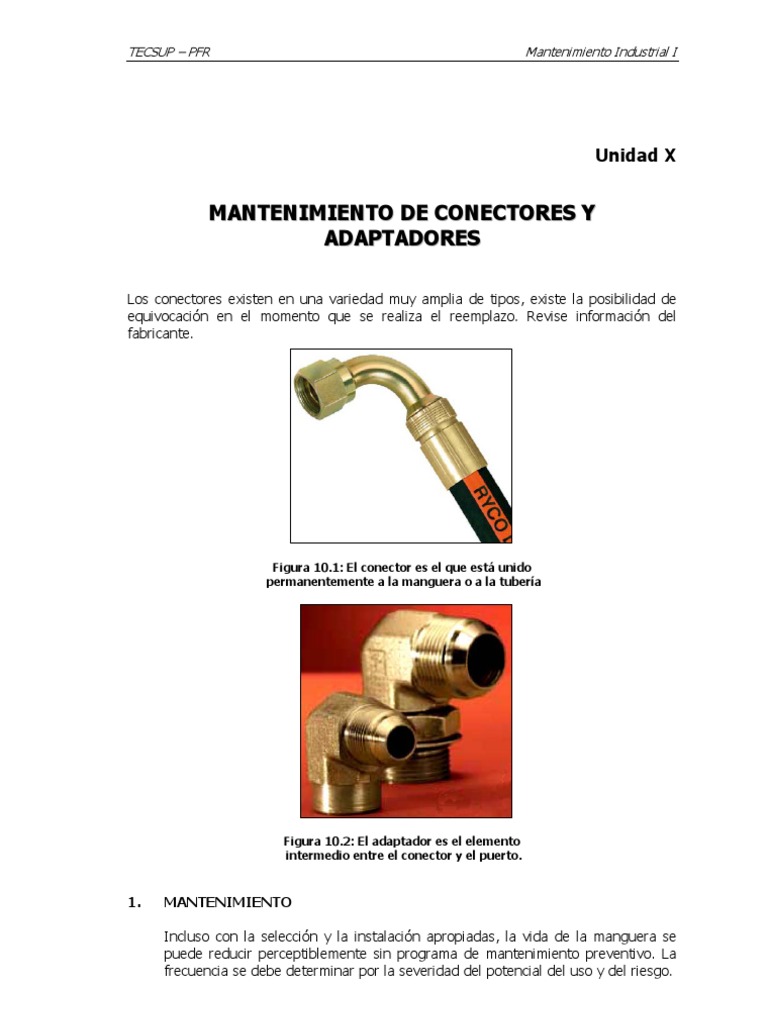 TECSUP – PFR

Mantenimiento Industrial I

Unidad X

MANTENIMIENTO DE CONECTORES Y ADAPTADORES

Los conectores existen en una variedad muy amplia de tipos, existe la posibilidad de equivocación en el momento que se realiza el reemplazo. Revise información del fabricante.

RYCO

Figura 10.1: El conector es el que está unido permanentemente a la manguera o a la tubería

Figura 10.2: El adaptador es el elemento intermedio entre el conector y el puerto.

1. MANTENIMIENTO

Incluso con la selección y la instalación apropiadas, la vida de la manguera se puede reducir perceptiblemente sin programa de mantenimiento preventivo. La frecuencia se debe determinar por la severidad del potencial del uso y del riesgo.