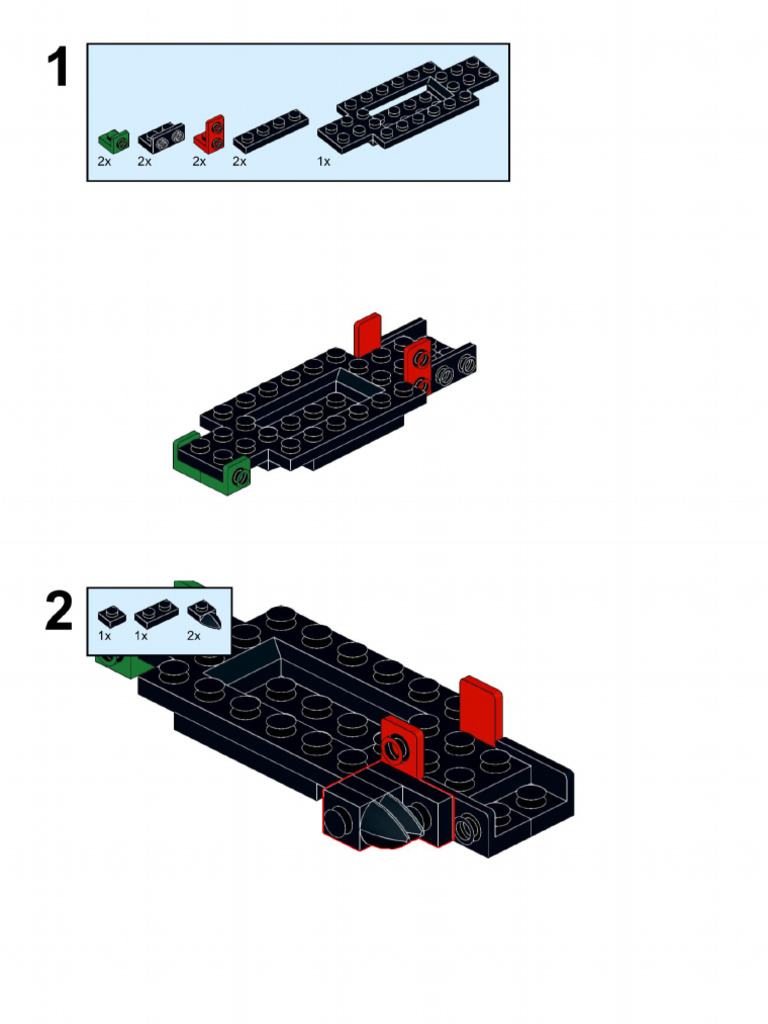 1

2x 2x 2x 2x 1x

2

1x 1x 2x