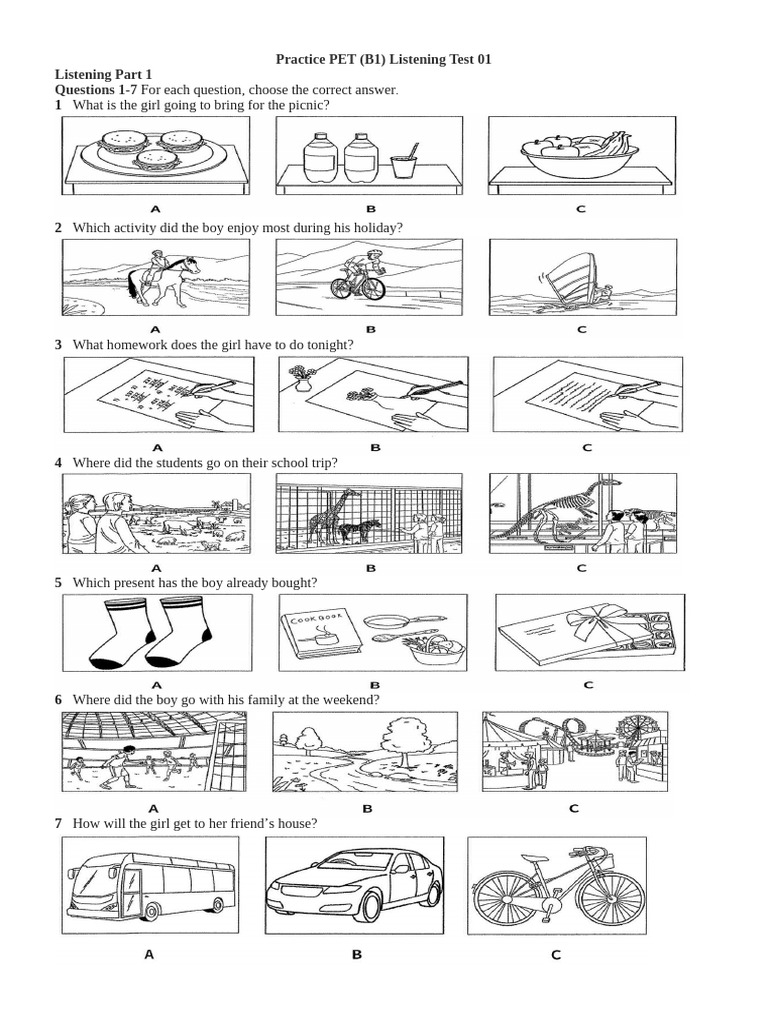 Practice PET (B1) Listening Test 01

Listening Part 1
Questions 1-7 For each question, choose the correct answer.

1 What is the girl going to bring for the picnic?

A B C

2 Which activity did the boy enjoy most during his holiday?

A B C

3 What homework does the girl have to do tonight?

A B C

4 Where did the students go on their school trip?

A B C

5 Which present has the boy already bought?

COOK BOOK

A B C

6 Where did the boy go with his family at the weekend?

A B C

7 How will the girl get to her friend's house?

A B C