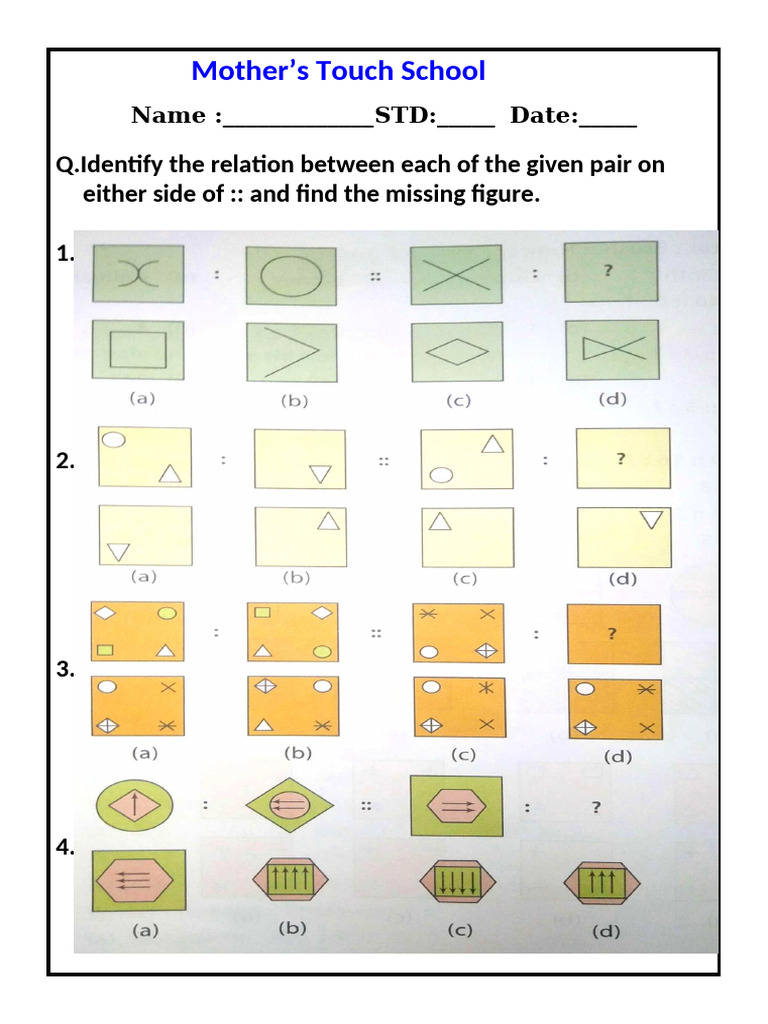 Mother's Touch School

Name :____________STD:_____ Date:_____

Q.Identify the relation between each of the given pair on either side of :: and find the missing figure.

1.
: :: : ?
(a) (b) (c) (d)

2.
: :: : ?
(a) (b) (c) (d)

3.
: :: : ?
(a) (b) (c) (d)

4.
: :: : ?
(a) (b) (c) (d)