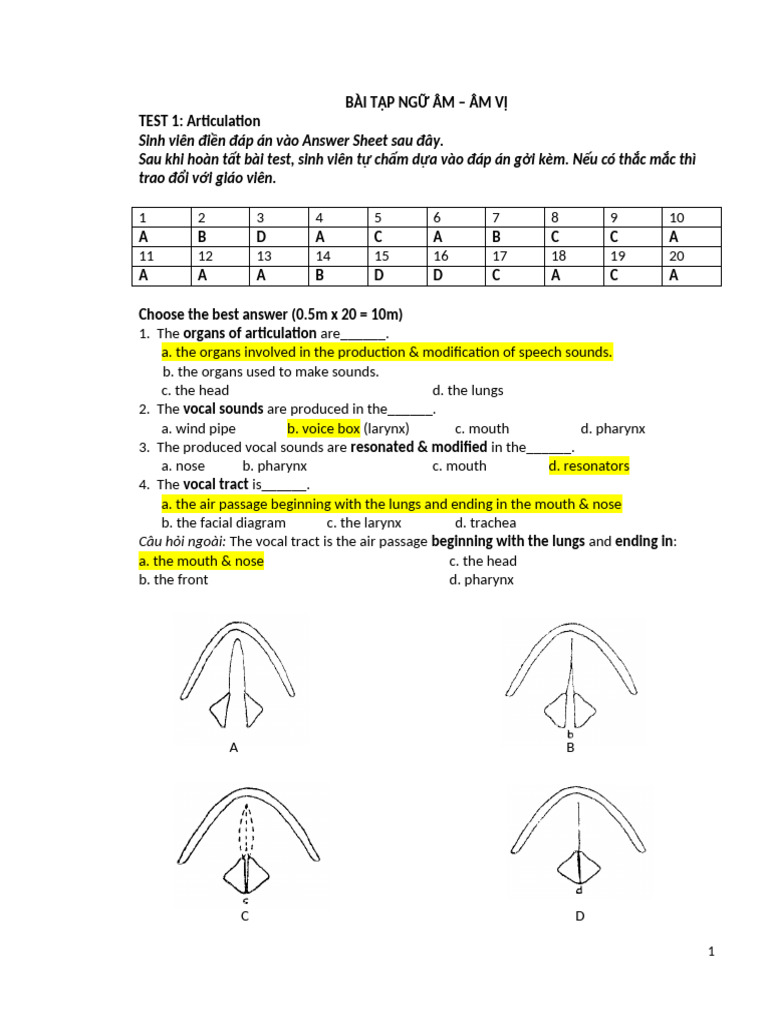 BÀI TẬP NGỮ ÂM – ÂM VỊ

TEST 1: Articulation

Sinh viên điền đáp án vào Answer Sheet sau đây.

Sau khi hoàn tất bài test, sinh viên tự chấm dựa vào đáp án gởi kèm. Nếu có thắc mắc thì trao đổi với giáo viên.

| 1 | 2 | 3 | 4 | 5 | 6 | 7 | 8 | 9 | 10 |
|---|---|---|---|---|---|---|---|---|---|
| A | B | D | A | C | A | B | C | C | A |
| 11 | 12 | 13 | 14 | 15 | 16 | 17 | 18 | 19 | 20 |
| A | A | A | B | D | D | C | A | C | A |

Choose the best answer (0.5m x 20 = 10m)

1. The organs of articulation are______.
a. the organs involved in the production & modification of speech sounds.
b. the organs used to make sounds.
c. the head
d. the lungs

2. The vocal sounds are produced in the______.
a. wind pipe
b. voice box (larynx)
c. mouth
d. pharynx

3. The produced vocal sounds are resonated & modified in the______.
a. nose
b. pharynx
c. mouth
d. resonators

4. The vocal tract is______.
a. the air passage beginning with the lungs and ending in the mouth & nose
b. the facial diagram
c. the larynx
d. trachea

Câu hỏi ngoài: The vocal tract is the air passage beginning with the lungs and ending in:
a. the mouth & nose
c. the head
b. the front
d. pharynx

A

b

B

c

C

d

D

1