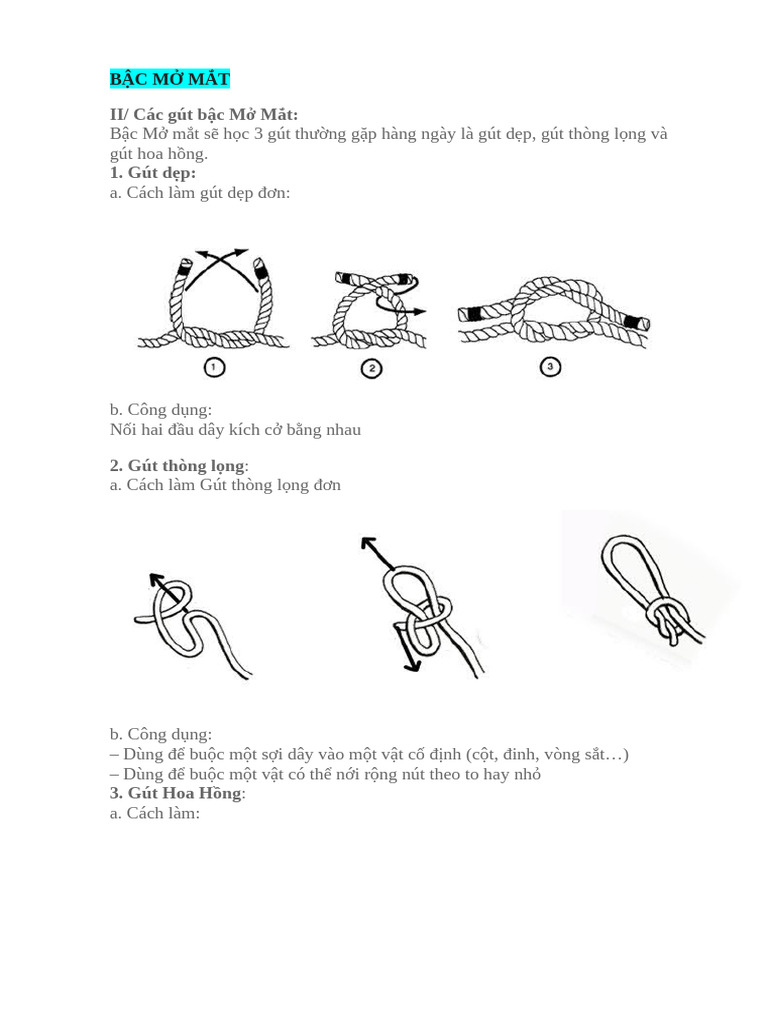 BẬC MỞ MẮT

II/ Các gút bậc Mở Mắt:
Bậc Mở mắt sẽ học 3 gút thường gặp hàng ngày là gút dẹp, gút thòng lọng và gút hoa hồng.
1. Gút dẹp:
a. Cách làm gút dẹp đơn:

1 2 3

b. Công dụng:
Nối hai đầu dây kích cở bằng nhau

2. Gút thòng lọng:
a. Cách làm Gút thòng lọng đơn

b. Công dụng:
– Dùng để buộc một sợi dây vào một vật cố định (cột, đinh, vòng sắt…)
– Dùng để buộc một vật có thể nới rộng nút theo to hay nhỏ
3. Gút Hoa Hồng:
a. Cách làm: