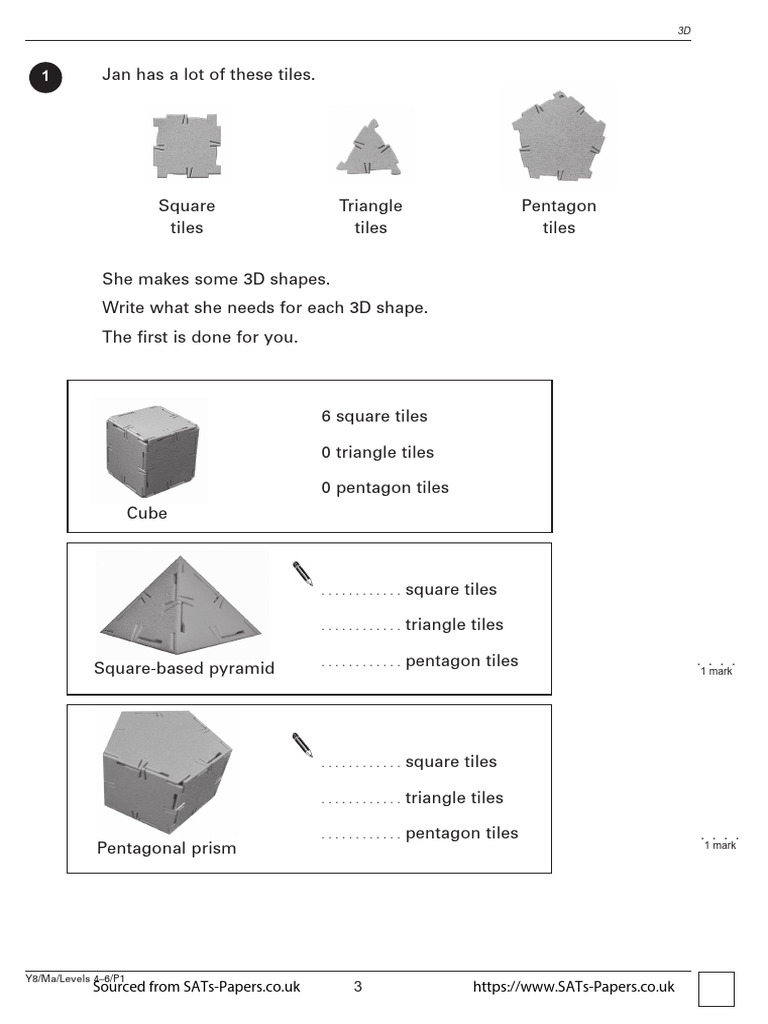 3D

1 Jan has a lot of these tiles.

Square tiles

Triangle tiles

Pentagon tiles

She makes some 3D shapes.

Write what she needs for each 3D shape.

The first is done for you.

Cube

6 square tiles

0 triangle tiles

0 pentagon tiles

Square-based pyramid

............ square tiles

............ triangle tiles

............ pentagon tiles

1 mark

Pentagonal prism

............ square tiles

............ triangle tiles

............ pentagon tiles

1 mark

Y8/Ma/Levels 4–6/P1

Sourced from SATs-Papers.co.uk 3 https://www.SATs-Papers.co.uk