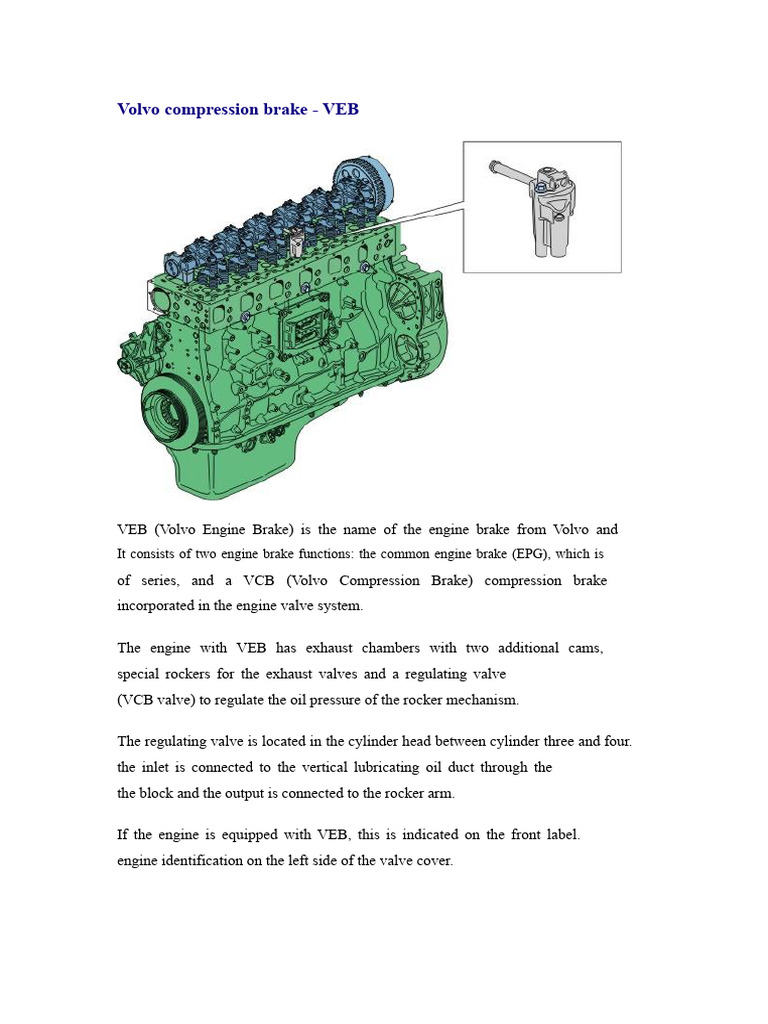 Volvo compression brake - VEB

VEB (Volvo Engine Brake) is the name of the engine brake from Volvo and It consists of two engine brake functions: the common engine brake (EPG), which is of series, and a VCB (Volvo Compression Brake) compression brake incorporated in the engine valve system.

The engine with VEB has exhaust chambers with two additional cams, special rockers for the exhaust valves and a regulating valve (VCB valve) to regulate the oil pressure of the rocker mechanism.

The regulating valve is located in the cylinder head between cylinder three and four. the inlet is connected to the vertical lubricating oil duct through the the block and the output is connected to the rocker arm.

If the engine is equipped with VEB, this is indicated on the front label. engine identification on the left side of the valve cover.