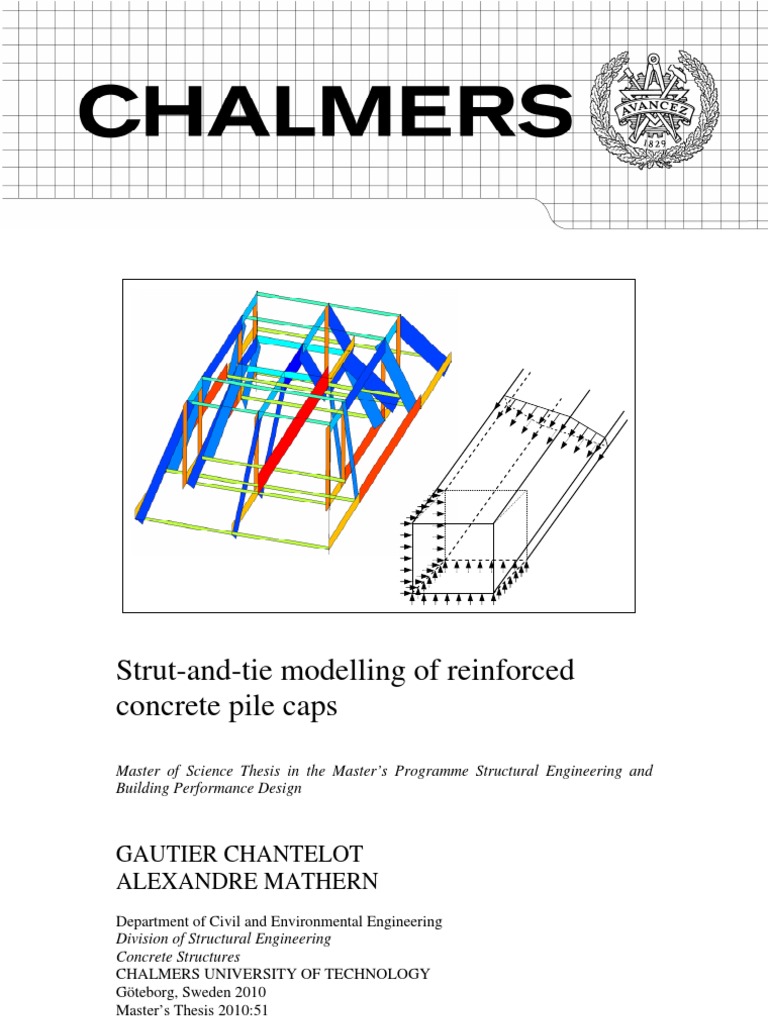 CHALMERS

AVANCEZ
1829

Strut-and-tie modelling of reinforced concrete pile caps

Master of Science Thesis in the Master's Programme Structural Engineering and Building Performance Design

GAUTIER CHANTELOT
ALEXANDRE MATHERN

Department of Civil and Environmental Engineering
Division of Structural Engineering
Concrete Structures
CHALMERS UNIVERSITY OF TECHNOLOGY
Göteborg, Sweden 2010
Master's Thesis 2010:51