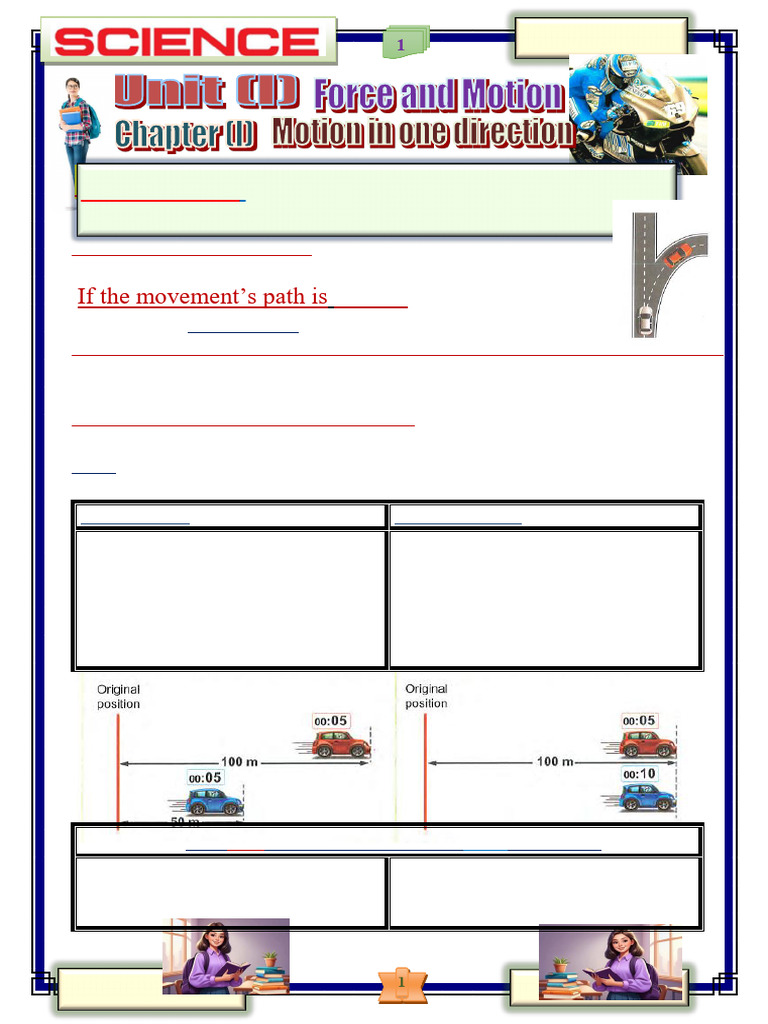 SCIENCE

1

Unit (1) Force and Motion
Chapter (1) Motion in one direction

If the movement's path is

Original position

00:05

100 m

00:05

50 m

Original position

00:05

100 m

00:10

1