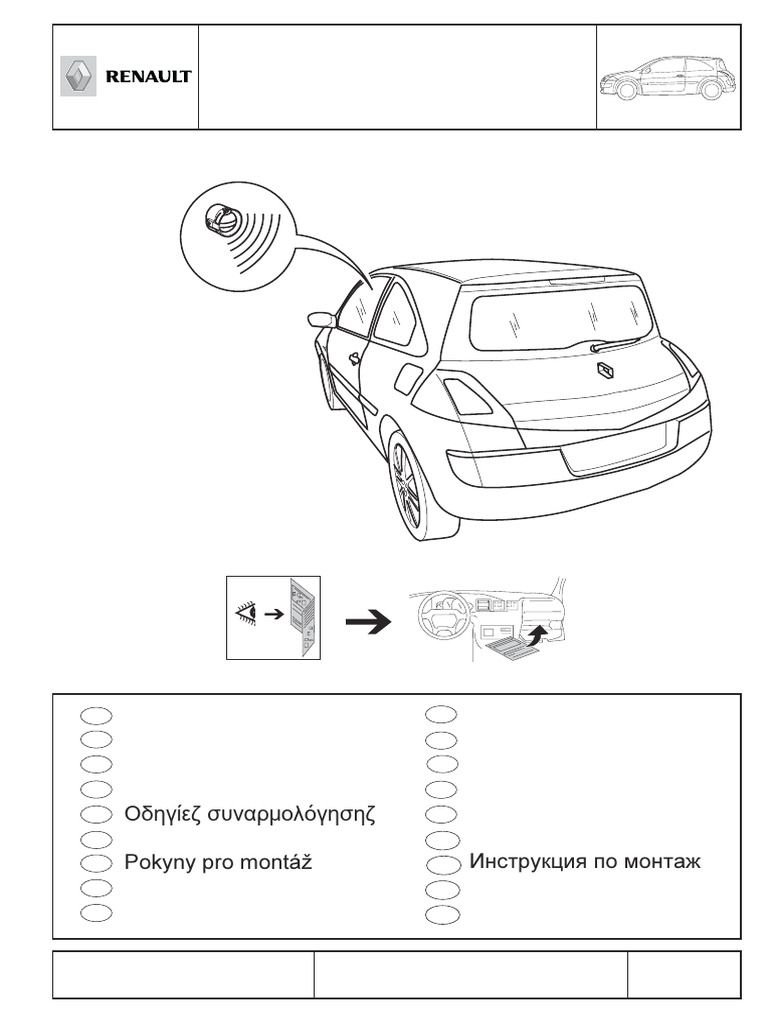 RENAULT

Οδηγίεζ συναρμολόγησηζ

Pokyny pro montáž

Инструкция по монтаж