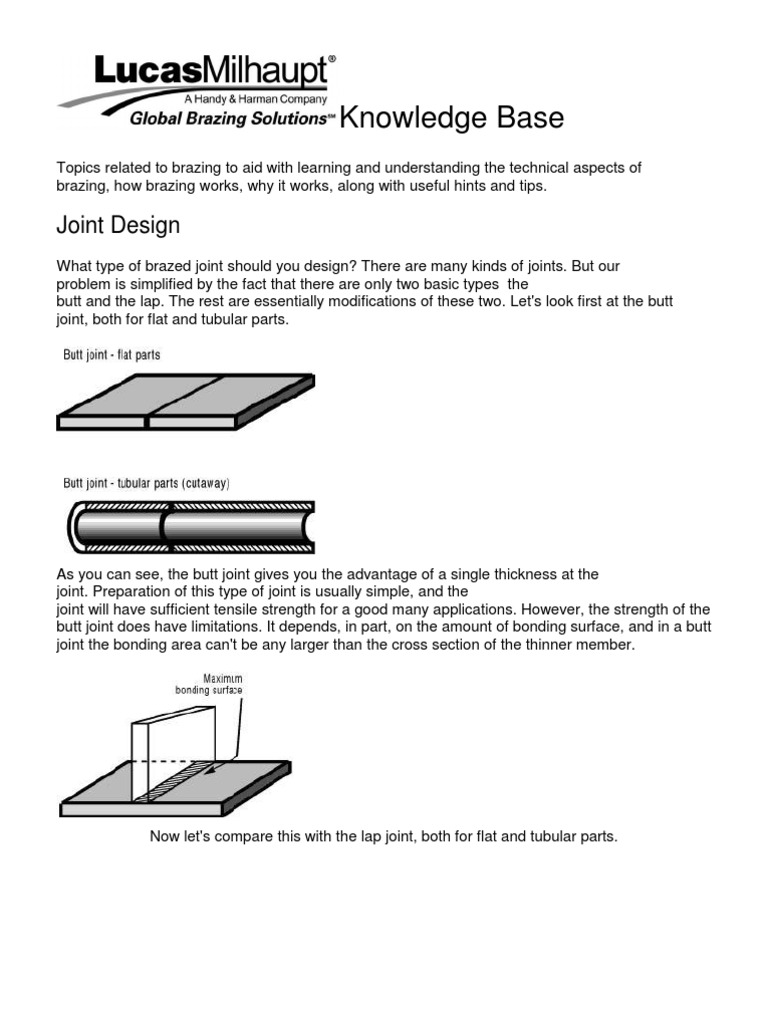 LucasMilhaupt®
A Handy & Harman Company
Global Brazing Solutions℠ Knowledge Base

Topics related to brazing to aid with learning and understanding the technical aspects of brazing, how brazing works, why it works, along with useful hints and tips.

Joint Design

What type of brazed joint should you design? There are many kinds of joints. But our problem is simplified by the fact that there are only two basic types the butt and the lap. The rest are essentially modifications of these two. Let's look first at the butt joint, both for flat and tubular parts.

Butt joint - flat parts

Butt joint - tubular parts (cutaway)

As you can see, the butt joint gives you the advantage of a single thickness at the joint. Preparation of this type of joint is usually simple, and the joint will have sufficient tensile strength for a good many applications. However, the strength of the butt joint does have limitations. It depends, in part, on the amount of bonding surface, and in a butt joint the bonding area can't be any larger than the cross section of the thinner member.

Maximum bonding surface

Now let's compare this with the lap joint, both for flat and tubular parts.