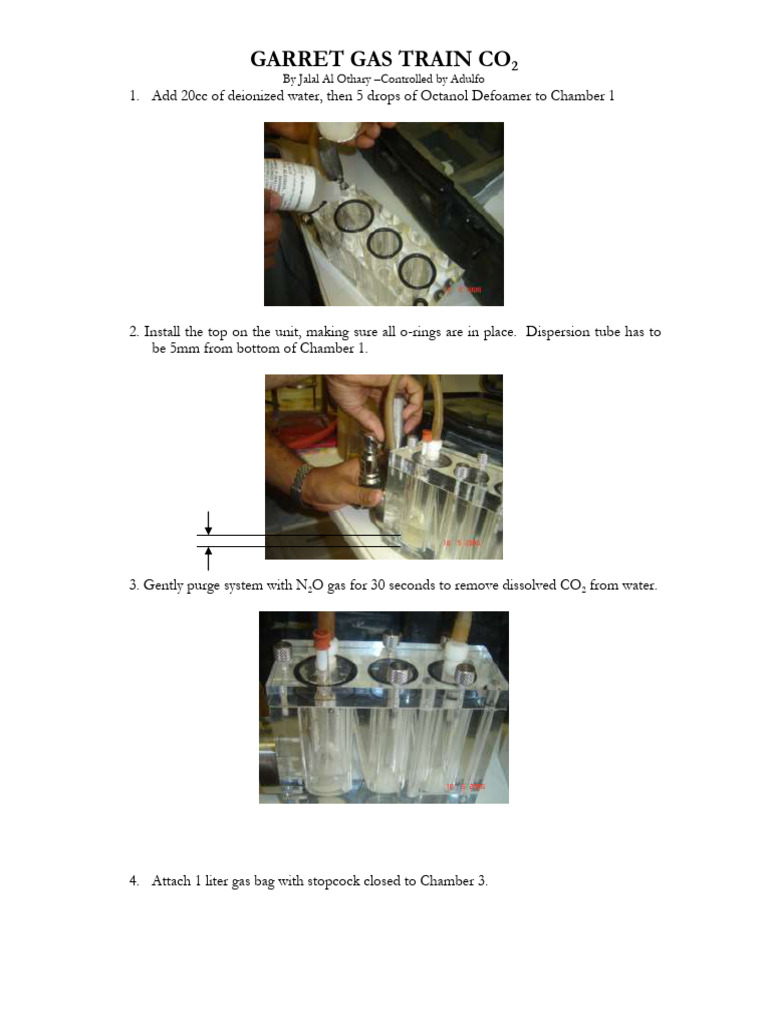 GARRET GAS TRAIN $CO_2$

By Jalal Al Othary –Controlled by Adulfo

1. Add 20cc of deionized water, then 5 drops of Octanol Defoamer to Chamber 1

2. Install the top on the unit, making sure all o-rings are in place. Dispersion tube has to be 5mm from bottom of Chamber 1.

3. Gently purge system with $N_2O$ gas for 30 seconds to remove dissolved $CO_2$ from water.

4. Attach 1 liter gas bag with stopcock closed to Chamber 3.