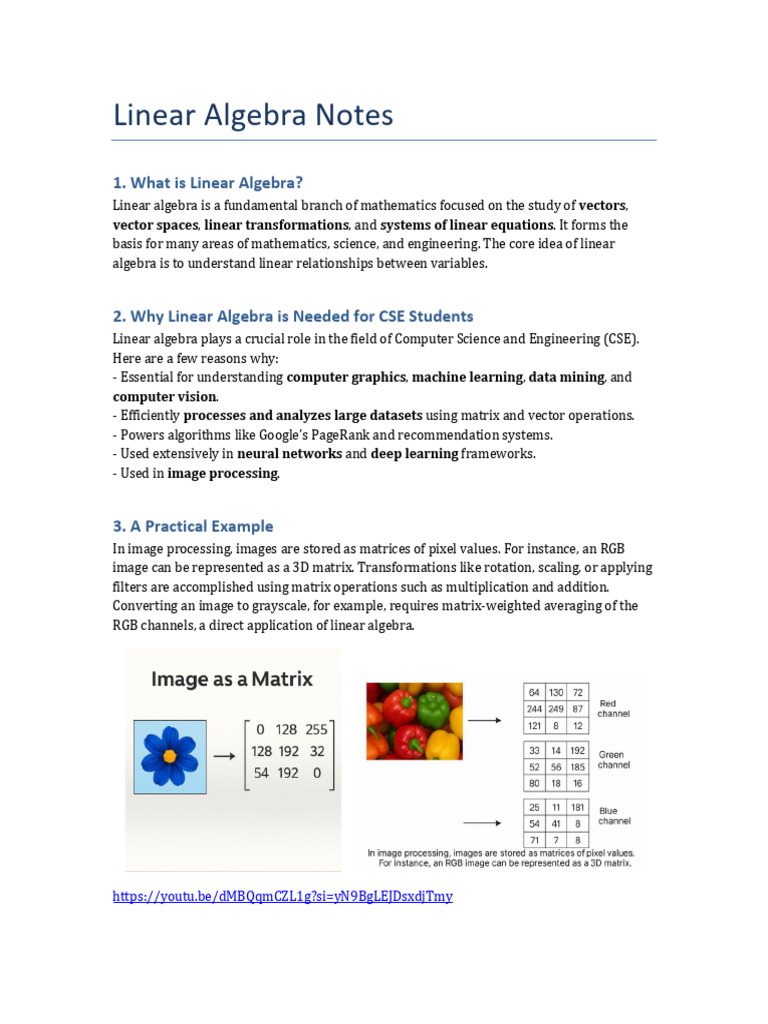 Linear Algebra Notes

1. What is Linear Algebra?

Linear algebra is a fundamental branch of mathematics focused on the study of vectors, vector spaces, linear transformations, and systems of linear equations. It forms the basis for many areas of mathematics, science, and engineering. The core idea of linear algebra is to understand linear relationships between variables.

2. Why Linear Algebra is Needed for CSE Students

Linear algebra plays a crucial role in the field of Computer Science and Engineering (CSE). Here are a few reasons why:
- Essential for understanding computer graphics, machine learning, data mining, and computer vision.
- Efficiently processes and analyzes large datasets using matrix and vector operations.
- Powers algorithms like Google's PageRank and recommendation systems.
- Used extensively in neural networks and deep learning frameworks.
- Used in image processing.

3. A Practical Example

In image processing, images are stored as matrices of pixel values. For instance, an RGB image can be represented as a 3D matrix. Transformations like rotation, scaling, or applying filters are accomplished using matrix operations such as multiplication and addition. Converting an image to grayscale, for example, requires matrix-weighted averaging of the RGB channels, a direct application of linear algebra.

Image as a Matrix

$\begin{bmatrix} 0 & 128 & 255 \\ 128 & 192 & 32 \\ 54 & 192 & 0 \end{bmatrix}$

| 64 | 130 | 72 |
|---|---|---|
| 244 | 249 | 87 |
| 121 | 8 | 12 |

Red channel

| 33 | 14 | 192 |
|---|---|---|
| 52 | 56 | 185 |
| 80 | 18 | 16 |

Green channel

| 25 | 11 | 181 |
|---|---|---|
| 54 | 41 | 8 |
| 71 | 7 | 8 |

Blue channel

In image processing, images are stored as matrices of pixel values. For instance, an RGB image can be represented as a 3D matrix.

https://youtu.be/dMBQqmCZL1g?si=yN9BgLEJDsxdjTmy