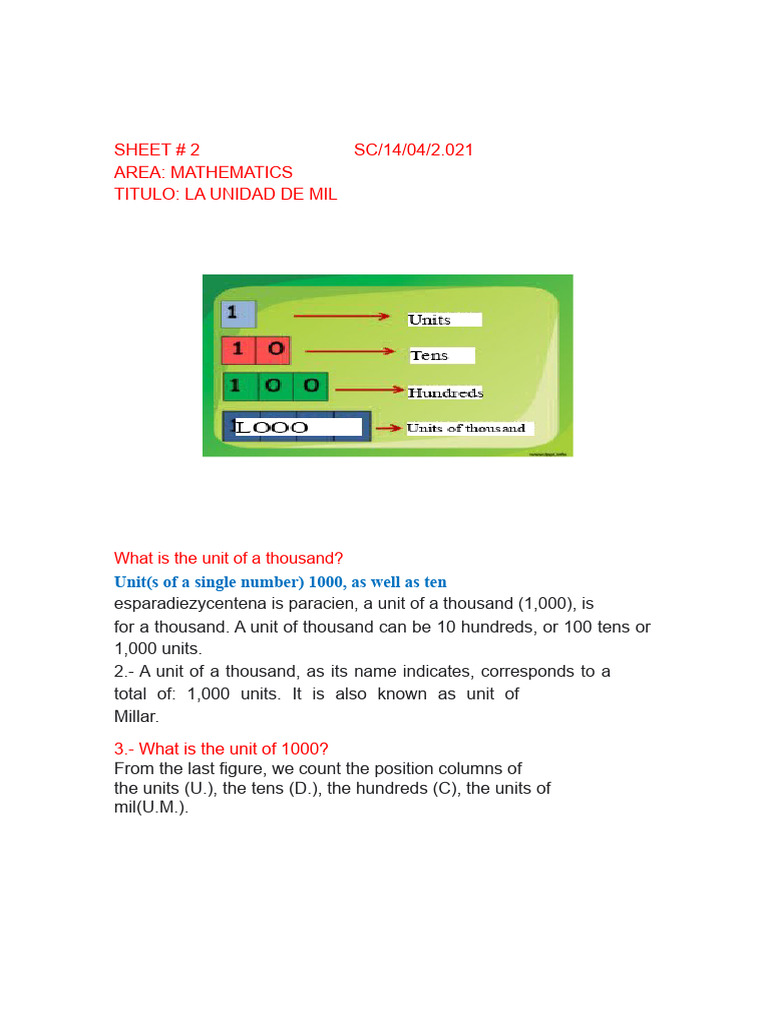 SHEET # 2 SC/14/04/2.021
AREA: MATHEMATICS
TITULO: LA UNIDAD DE MIL

1 Units
1 0 Tens
1 0 0 Hundreds
LOOO Units of thousand

What is the unit of a thousand?
Unit(s of a single number) 1000, as well as ten esparadiezycentena is paracien, a unit of a thousand (1,000), is for a thousand. A unit of thousand can be 10 hundreds, or 100 tens or 1,000 units.
2.- A unit of a thousand, as its name indicates, corresponds to a total of: 1,000 units. It is also known as unit of Millar.

3.- What is the unit of 1000?
From the last figure, we count the position columns of the units (U.), the tens (D.), the hundreds (C), the units of mil(U.M.).