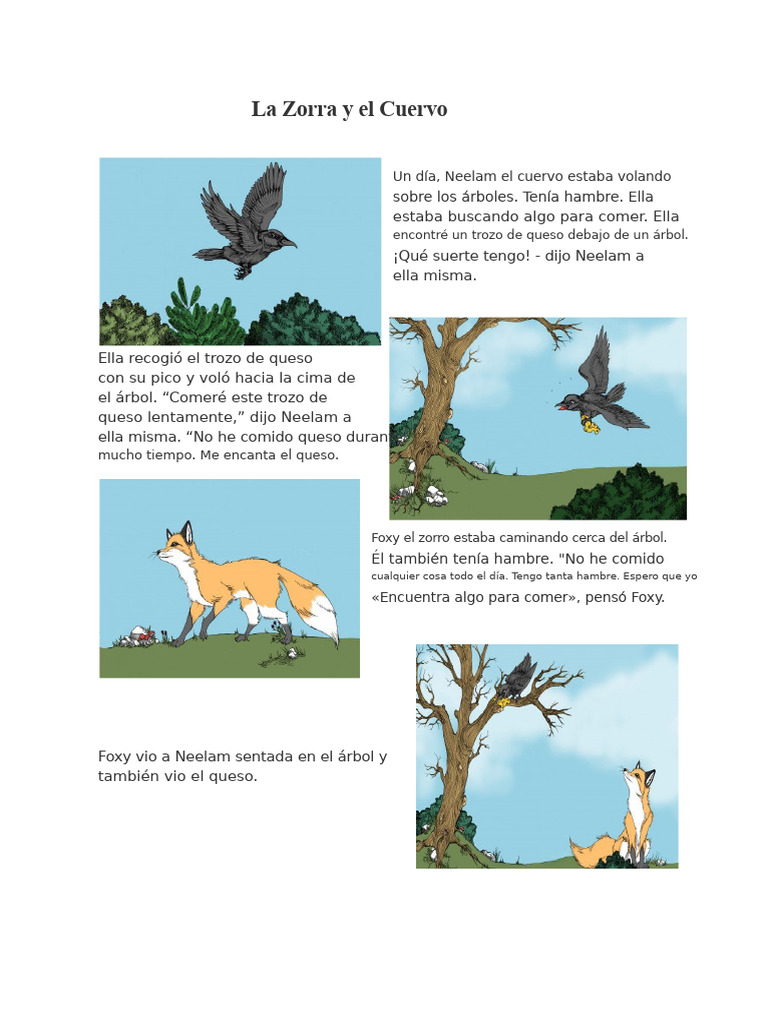 La Zorra y el Cuervo

Un día, Neelam el cuervo estaba volando sobre los árboles. Tenía hambre. Ella estaba buscando algo para comer. Ella encontré un trozo de queso debajo de un árbol. ¡Qué suerte tengo! - dijo Neelam a ella misma.

Ella recogió el trozo de queso con su pico y voló hacia la cima de el árbol. “Comeré este trozo de queso lentamente,” dijo Neelam a ella misma. “No he comido queso duran mucho tiempo. Me encanta el queso.

Foxy el zorro estaba caminando cerca del árbol. Él también tenía hambre. "No he comido cualquier cosa todo el día. Tengo tanta hambre. Espero que yo «Encuentra algo para comer», pensó Foxy.

Foxy vio a Neelam sentada en el árbol y también vio el queso.