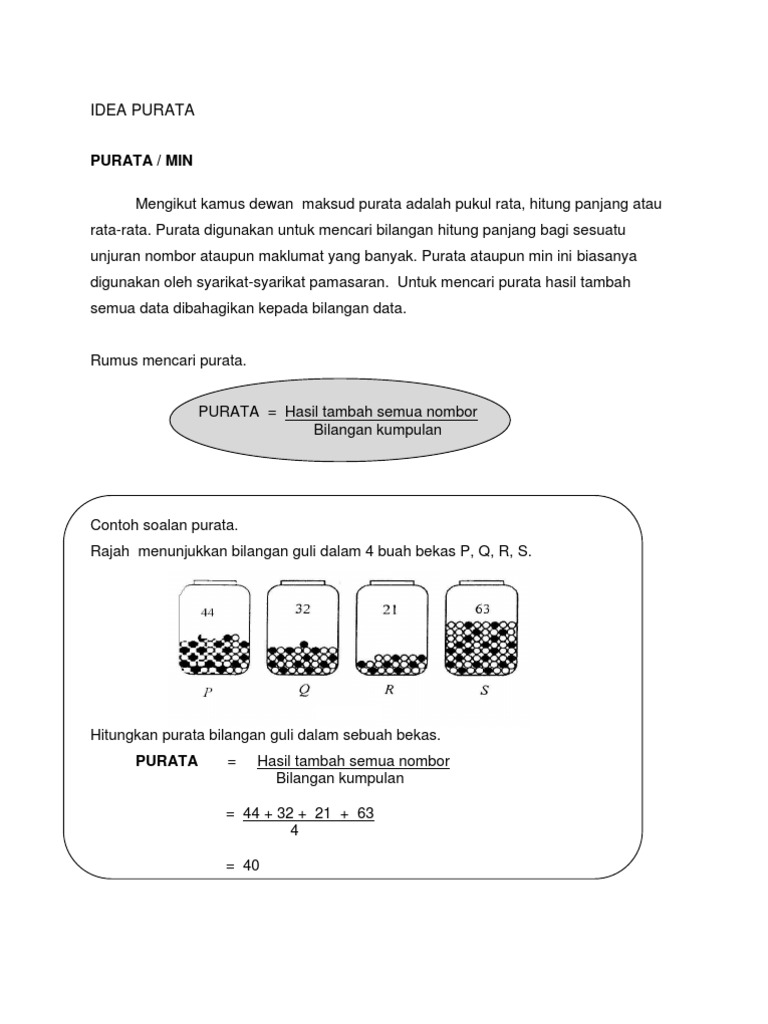 IDEA PURATA

PURATA / MIN

Mengikut kamus dewan maksud purata adalah pukul rata, hitung panjang atau rata-rata. Purata digunakan untuk mencari bilangan hitung panjang bagi sesuatu unjuran nombor ataupun maklumat yang banyak. Purata ataupun min ini biasanya digunakan oleh syarikat-syarikat pamasaran. Untuk mencari purata hasil tambah semua data dibahagikan kepada bilangan data.

Rumus mencari purata.

PURATA = $\frac{\text{Hasil tambah semua nombor}}{\text{Bilangan kumpulan}}$

Contoh soalan purata.
Rajah menunjukkan bilangan guli dalam 4 buah bekas P, Q, R, S.

44 32 21 63

P Q R S

Hitungkan purata bilangan guli dalam sebuah bekas.

PURATA = $\frac{\text{Hasil tambah semua nombor}}{\text{Bilangan kumpulan}}$

= $\frac{44 + 32 + 21 + 63}{4}$

= 40