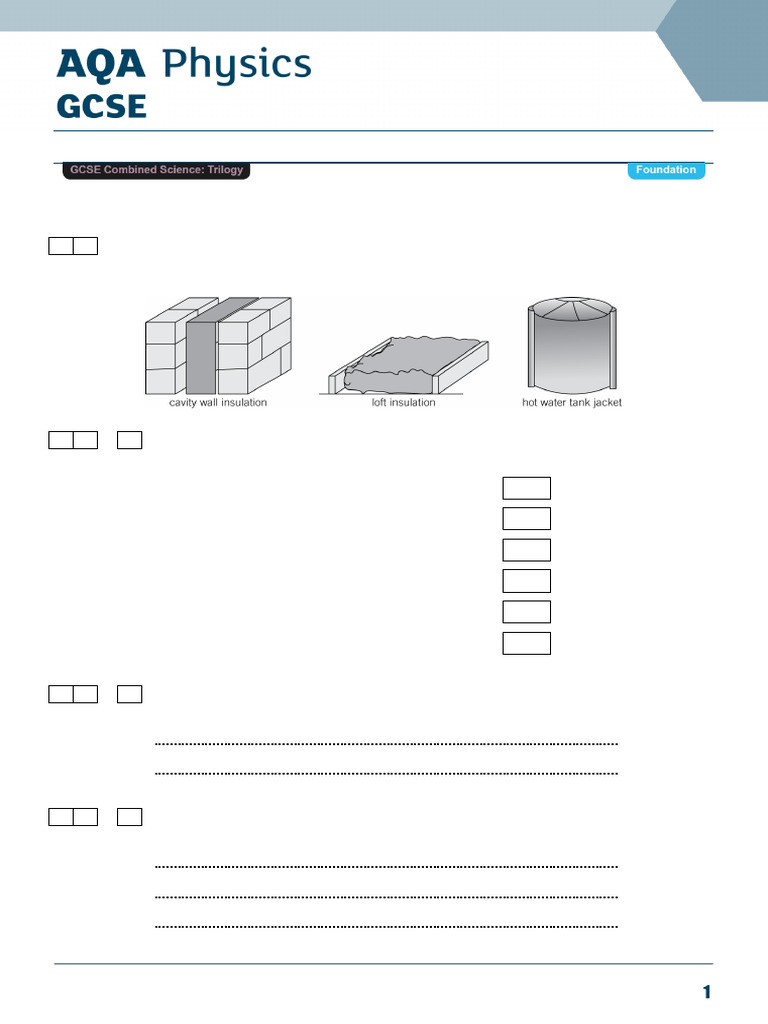 AQA Physics
GCSE

GCSE Combined Science: Trilogy

Foundation

cavity wall insulation

loft insulation

hot water tank jacket

1