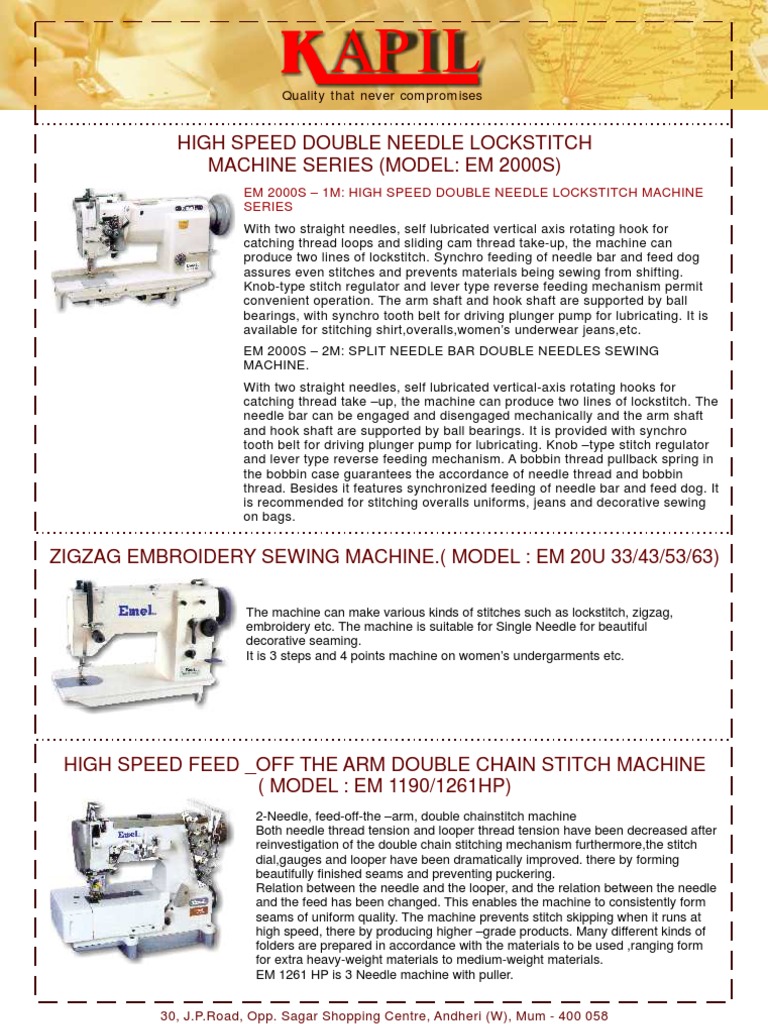 KAPIL

Quality that never compromises

HIGH SPEED DOUBLE NEEDLE LOCKSTITCH MACHINE SERIES (MODEL: EM 2000S)

EM 2000S – 1M: HIGH SPEED DOUBLE NEEDLE LOCKSTITCH MACHINE SERIES

With two straight needles, self lubricated vertical axis rotating hook for catching thread loops and sliding cam thread take-up, the machine can produce two lines of lockstitch. Synchro feeding of needle bar and feed dog assures even stitches and prevents materials being sewing from shifting. Knob-type stitch regulator and lever type reverse feeding mechanism permit convenient operation. The arm shaft and hook shaft are supported by ball bearings, with synchro tooth belt for driving plunger pump for lubricating. It is available for stitching shirt,overalls,women's underwear jeans,etc.

EM 2000S – 2M: SPLIT NEEDLE BAR DOUBLE NEEDLES SEWING MACHINE.

With two straight needles, self lubricated vertical-axis rotating hooks for catching thread take –up, the machine can produce two lines of lockstitch. The needle bar can be engaged and disengaged mechanically and the arm shaft and hook shaft are supported by ball bearings. It is provided with synchro tooth belt for driving plunger pump for lubricating. Knob –type stitch regulator and lever type reverse feeding mechanism. A bobbin thread pullback spring in the bobbin case guarantees the accordance of needle thread and bobbin thread. Besides it features synchronized feeding of needle bar and feed dog. It is recommended for stitching overalls uniforms, jeans and decorative sewing on bags.

ZIGZAG EMBROIDERY SEWING MACHINE.( MODEL : EM 20U 33/43/53/63)

Emel

The machine can make various kinds of stitches such as lockstitch, zigzag, embroidery etc. The machine is suitable for Single Needle for beautiful decorative seaming.
It is 3 steps and 4 points machine on women's undergarments etc.

HIGH SPEED FEED _OFF THE ARM DOUBLE CHAIN STITCH MACHINE ( MODEL : EM 1190/1261HP)

Emel

2-Needle, feed-off-the –arm, double chainstitch machine
Both needle thread tension and looper thread tension have been decreased after reinvestigation of the double chain stitching mechanism furthermore,the stitch dial,gauges and looper have been dramatically improved. there by forming beautifully finished seams and preventing puckering.
Relation between the needle and the looper, and the relation between the needle and the feed has been changed. This enables the machine to consistently form seams of uniform quality. The machine prevents stitch skipping when it runs at high speed, there by producing higher –grade products. Many different kinds of folders are prepared in accordance with the materials to be used ,ranging form for extra heavy-weight materials to medium-weight materials.
EM 1261 HP is 3 Needle machine with puller.

30, J.P.Road, Opp. Sagar Shopping Centre, Andheri (W), Mum - 400 058